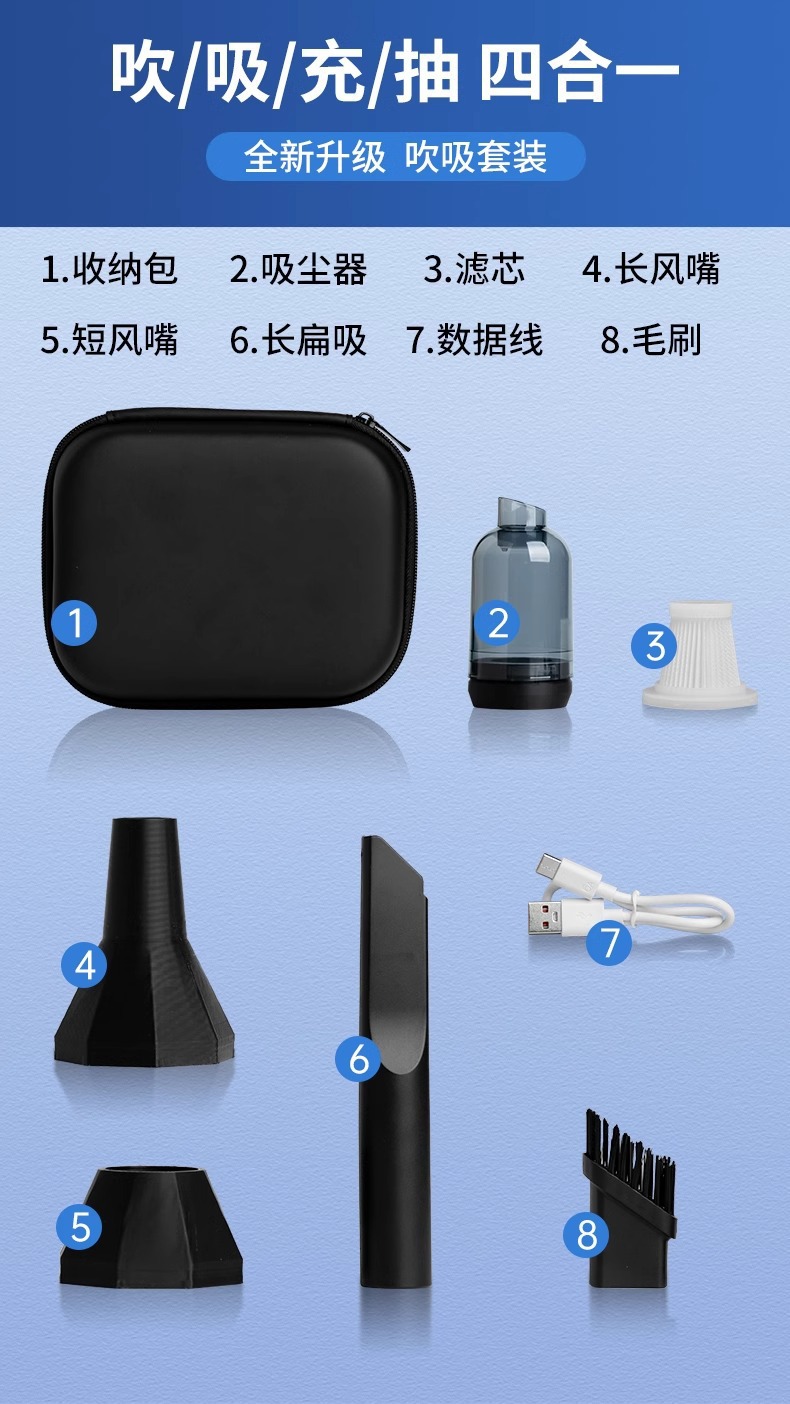 吹/吸/充/抽 四合一

全新升级 吹吸套装

1.收纳包 2.吸尘器 3.滤芯 4.长风嘴

5.短风嘴 6.长扁吸 7.数据线 8.毛刷

1

2

3

4

6

7

5

8