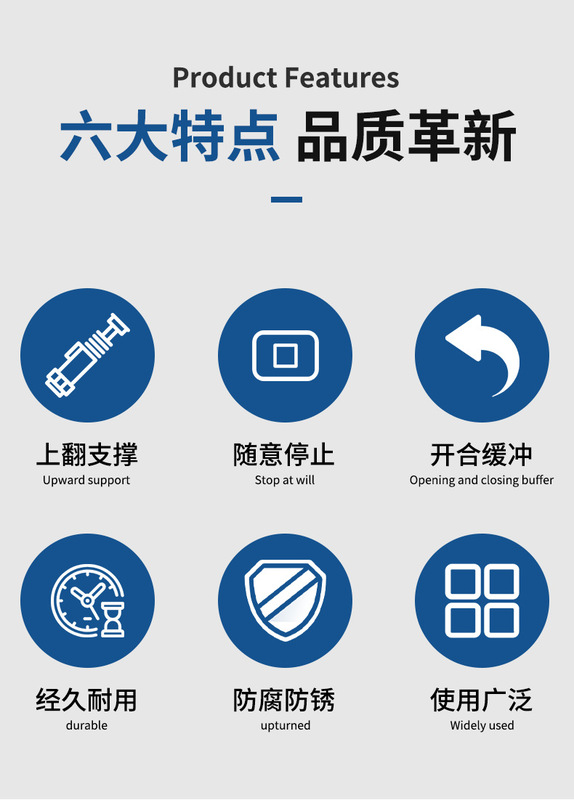 Product Features

六大特点 品质革新

上翻支撑
Upward support

随意停止
Stop at will

开合缓冲
Opening and closing buffer

经久耐用
durable

防腐防锈
upturned

使用广泛
Widely used