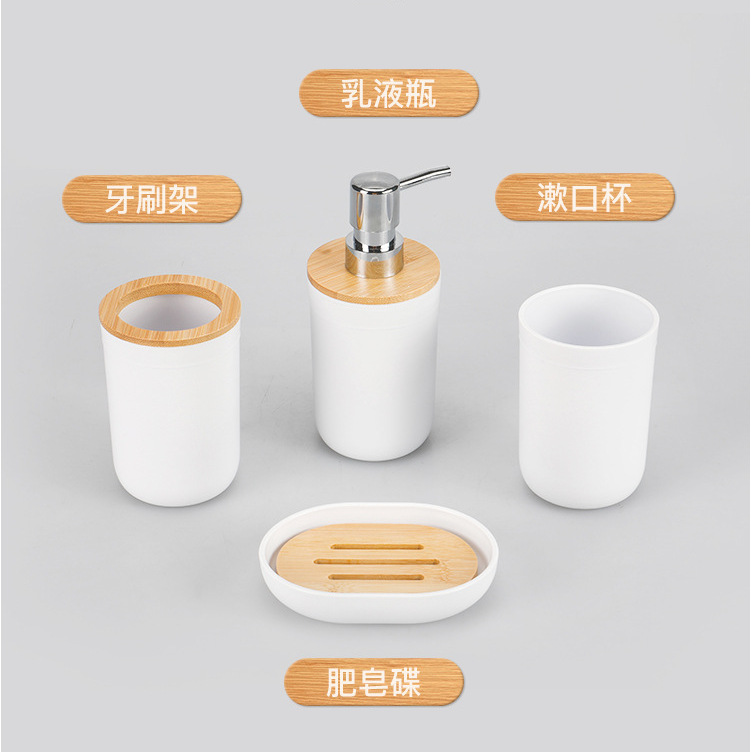 乳液瓶

牙刷架

漱口杯

肥皂碟