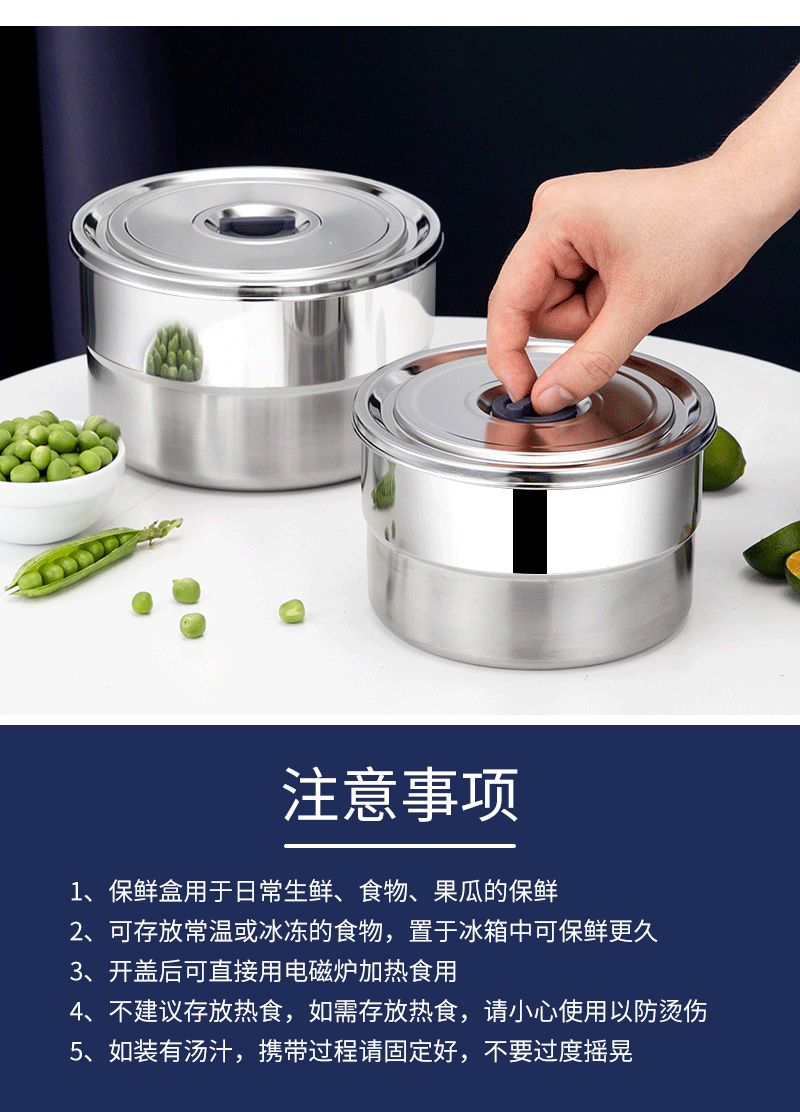 注意事项

1、保鲜盒用于日常生鲜、食物、果瓜的保鲜
2、可存放常温或冰冻的食物，置于冰箱中可保鲜更久
3、开盖后可直接用电磁炉加热食用
4、不建议存放热食，如需存放热食，请小心使用以防烫伤
5、如装有汤汁，携带过程请固定好，不要过度摇晃