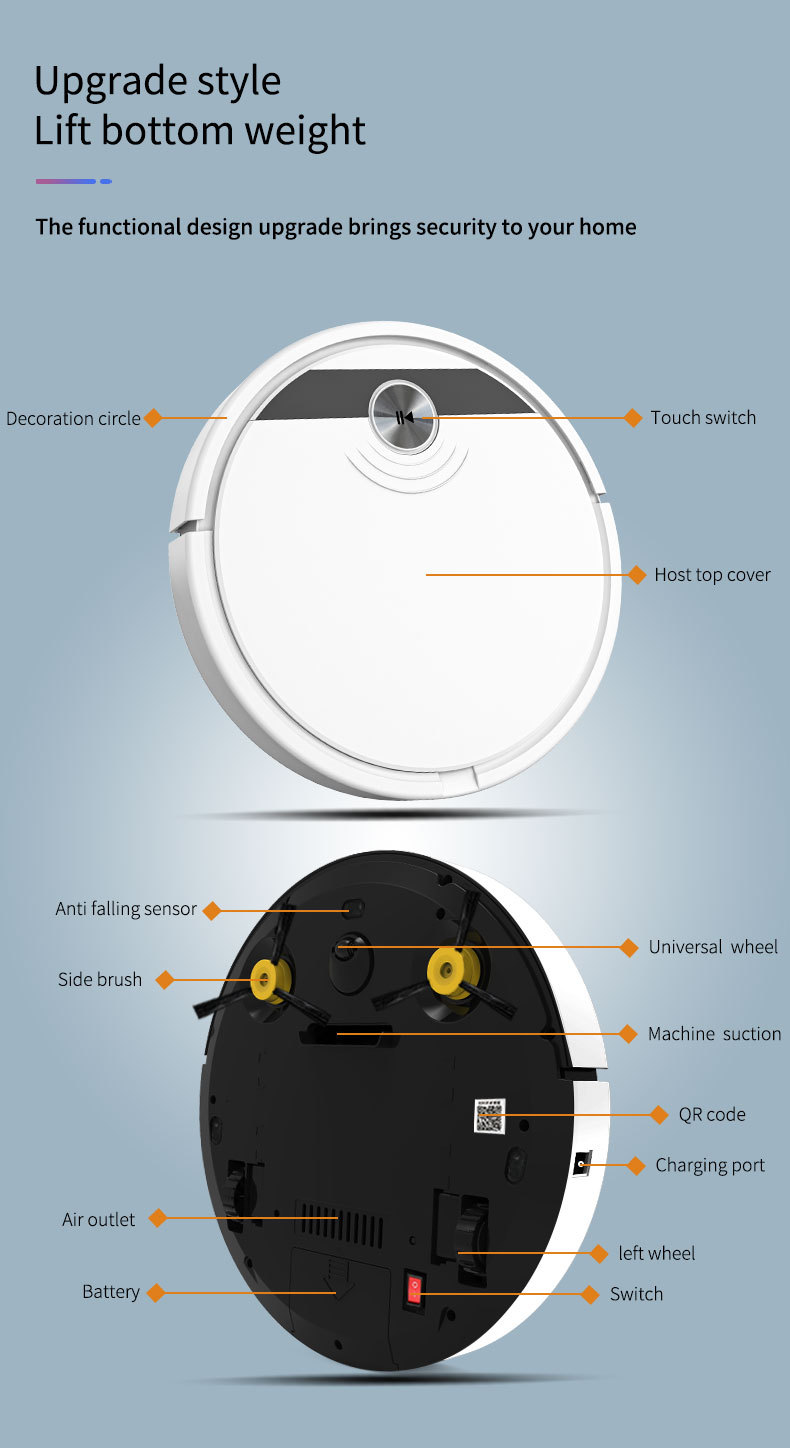 Upgrade style
Lift bottom weight

The functional design upgrade brings security to your home

Decoration circle

Touch switch

Host top cover

Anti falling sensor

Universal wheel

Side brush

Machine suction

QR code

Charging port

Air outlet

left wheel

Battery

Switch