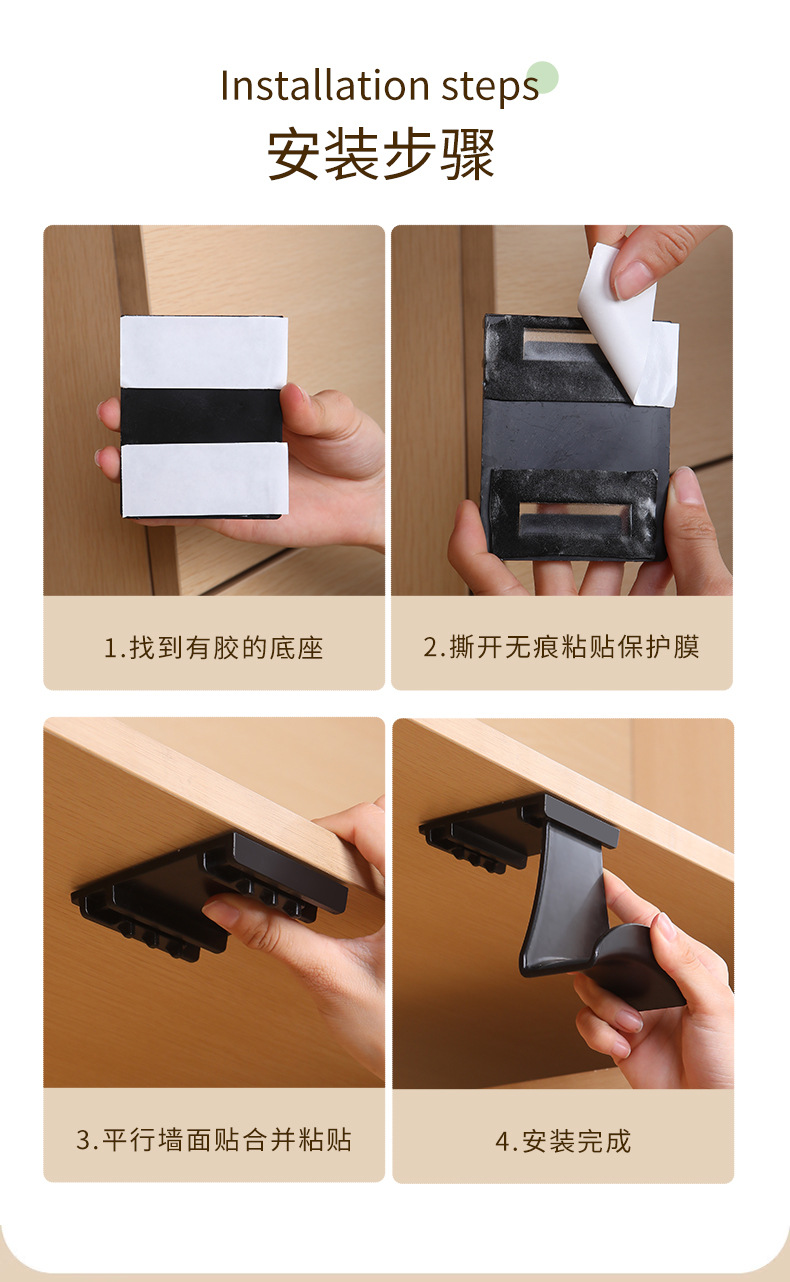 Installation steps
安装步骤

1.找到有胶的底座

2.撕开无痕粘贴保护膜

3.平行墙面贴合并粘贴

4.安装完成