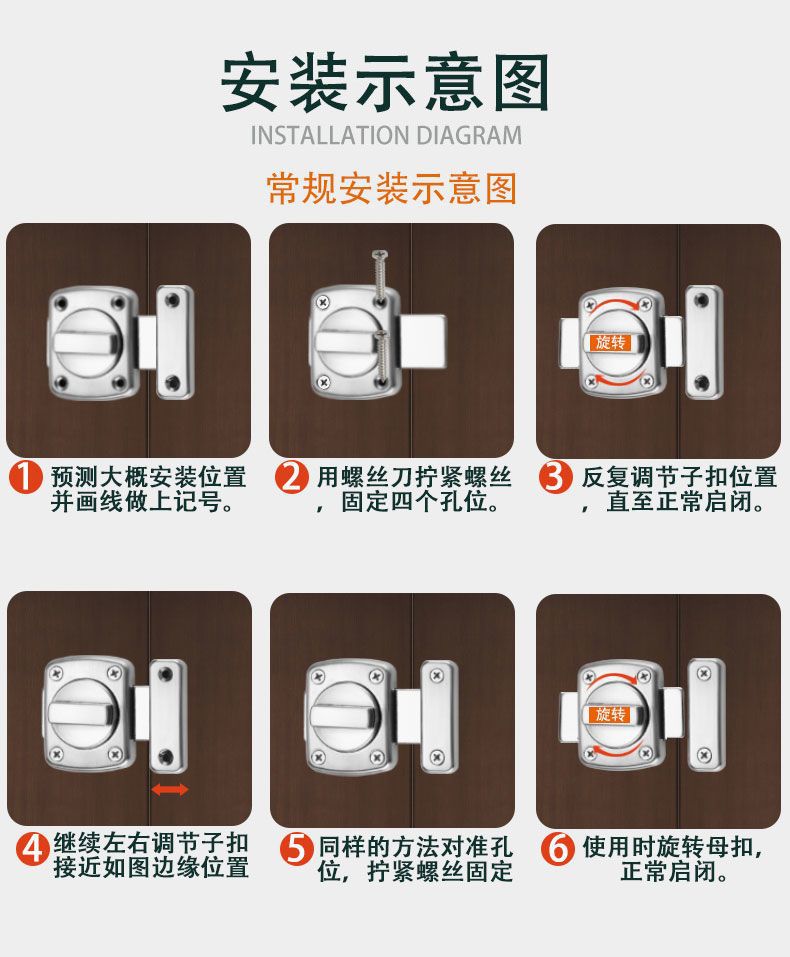 安装示意图
INSTALLATION DIAGRAM

常规安装示意图

旋转

1 预测大概安装位置并画线做上记号。

2 用螺丝刀拧紧螺丝，固定四个孔位。

3 反复调节子扣位置，直至正常启闭。

旋转

4 继续左右调节子扣接近如图边缘位置

5 同样的方法对准孔位，拧紧螺丝固定

6 使用时旋转母扣，正常启闭。