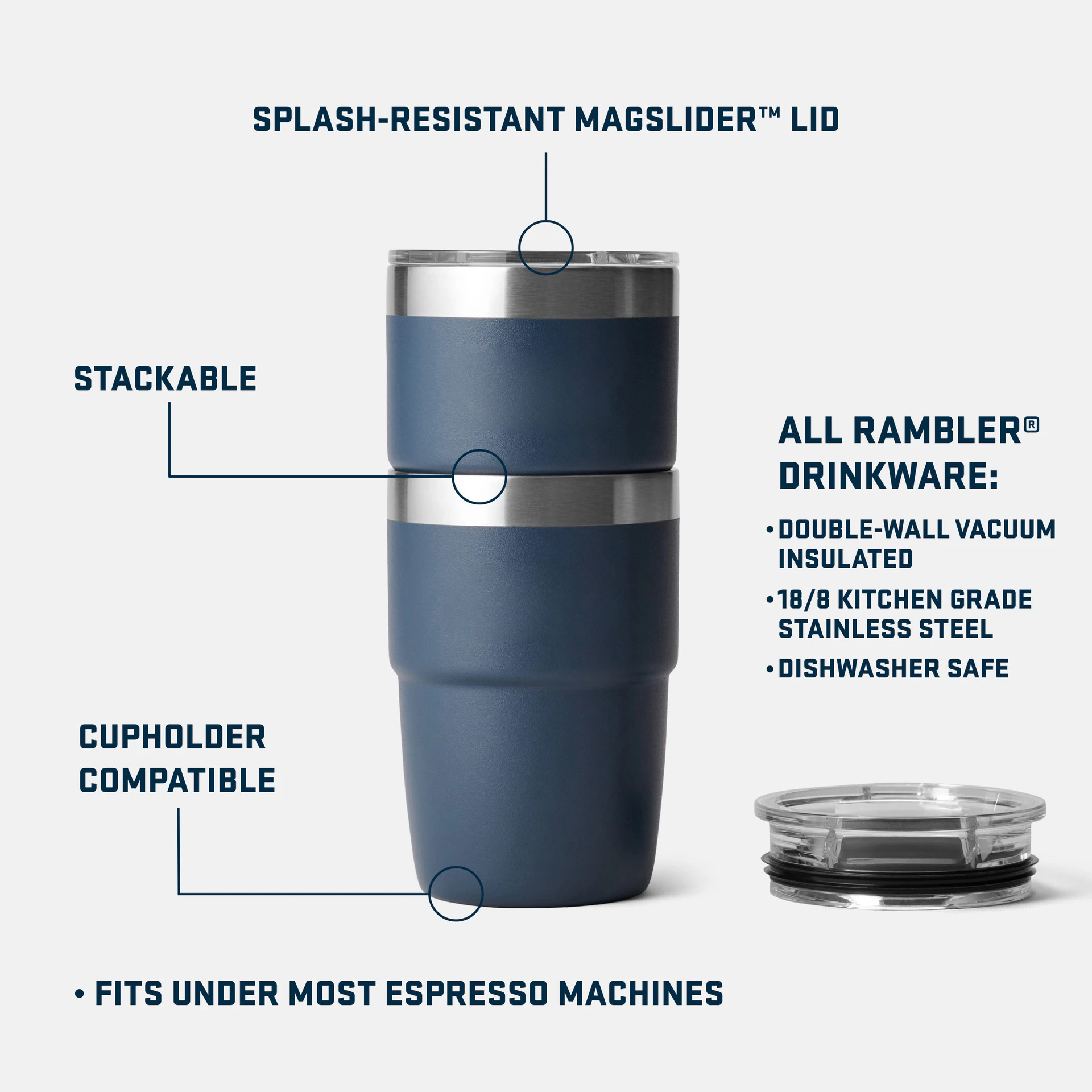 SPLASH-RESISTANT MAGSLIDER™ LID

STACKABLE

ALL RAMBLER® DRINKWARE:

• DOUBLE-WALL VACUUM INSULATED

• 18/8 KITCHEN GRADE STAINLESS STEEL

• DISHWASHER SAFE

CUPHOLDER COMPATIBLE

• FITS UNDER MOST ESPRESSO MACHINES