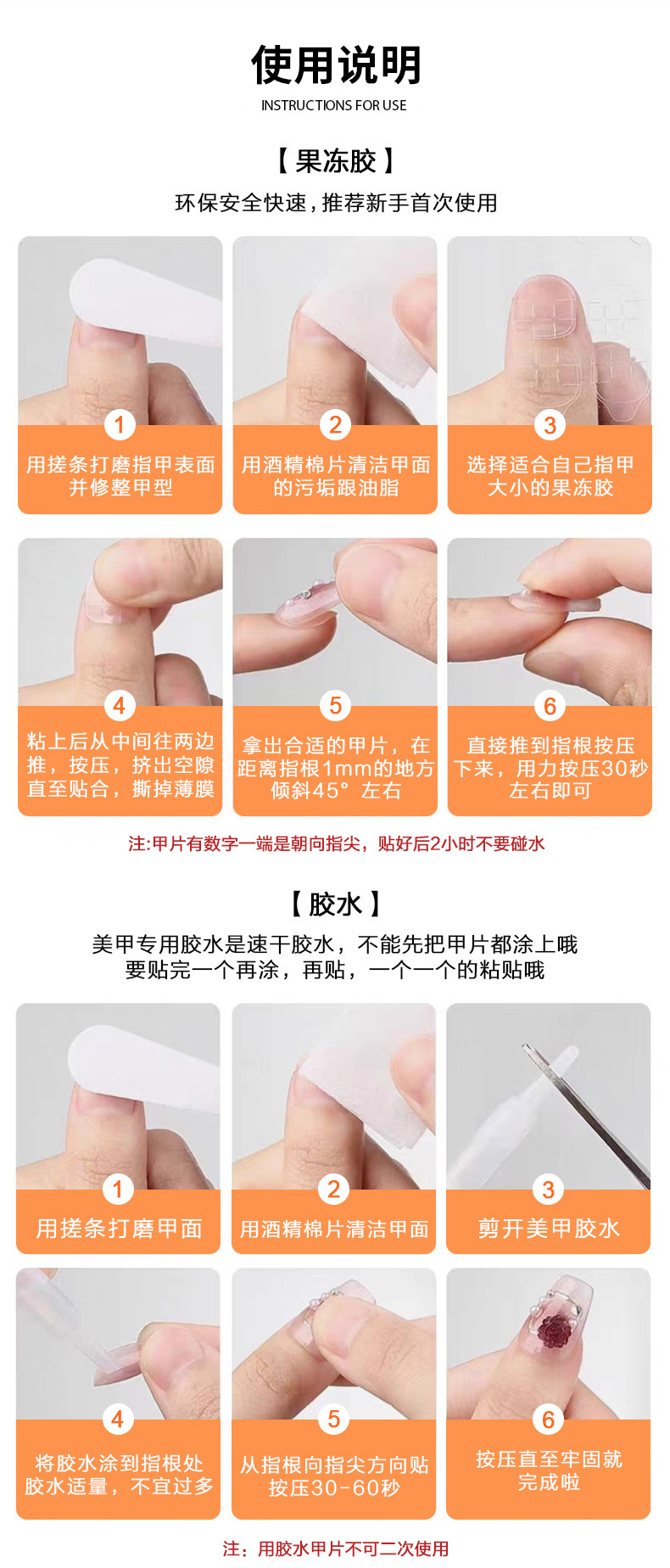 使用说明
INSTRUCTIONS FOR USE

【果冻胶】
环保安全快速，推荐新手首次使用

1
用搓条打磨指甲表面并修整甲型

2
用酒精棉片清洁甲面的污垢跟油脂

3
选择适合自己指甲大小的果冻胶

4
粘上后从中间往两边推，按压，挤出空隙直至贴合，撕掉薄膜

5
拿出合适的甲片，在距离指根1mm的地方倾斜45°左右

6
直接推到指根按压下来，用力按压30秒左右即可

注:甲片有数字一端是朝向指尖，贴好后2小时不要碰水

【胶水】
美甲专用胶水是速干胶水，不能先把甲片都涂上哦
要贴完一个再涂，再贴，一个一个的粘贴哦

1
用搓条打磨甲面

2
用酒精棉片清洁甲面

3
剪开美甲胶水

4
将胶水涂到指根处胶水适量，不宜过多

5
从指根向指尖方向贴按压30-60秒

6
按压直至牢固就完成啦

注：用胶水甲片不可二次使用