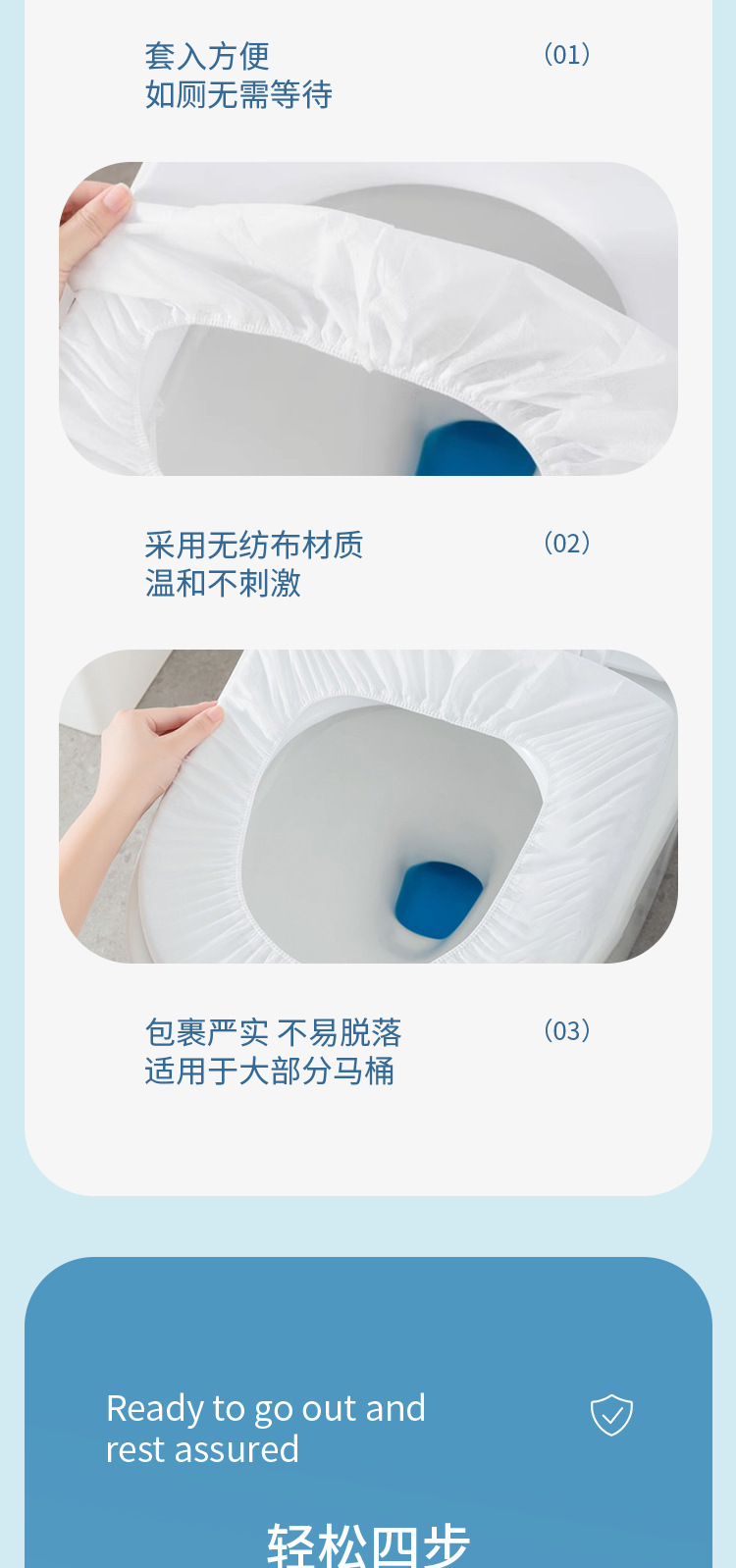 套入方便
如厕无需等待

(01)

采用无纺布材质
温和不刺激

(02)

包裹严实 不易脱落
适用于大部分马桶

(03)

Ready to go out and rest assured

轻松四步