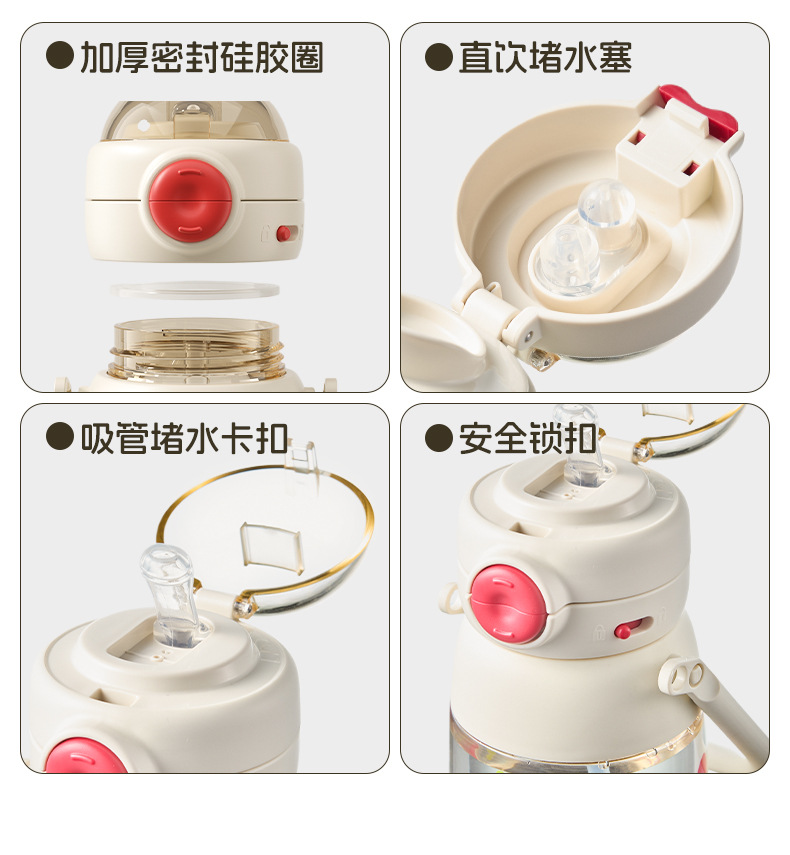 ●加厚密封硅胶圈

●直饮堵水塞

●吸管堵水卡扣

●安全锁扣