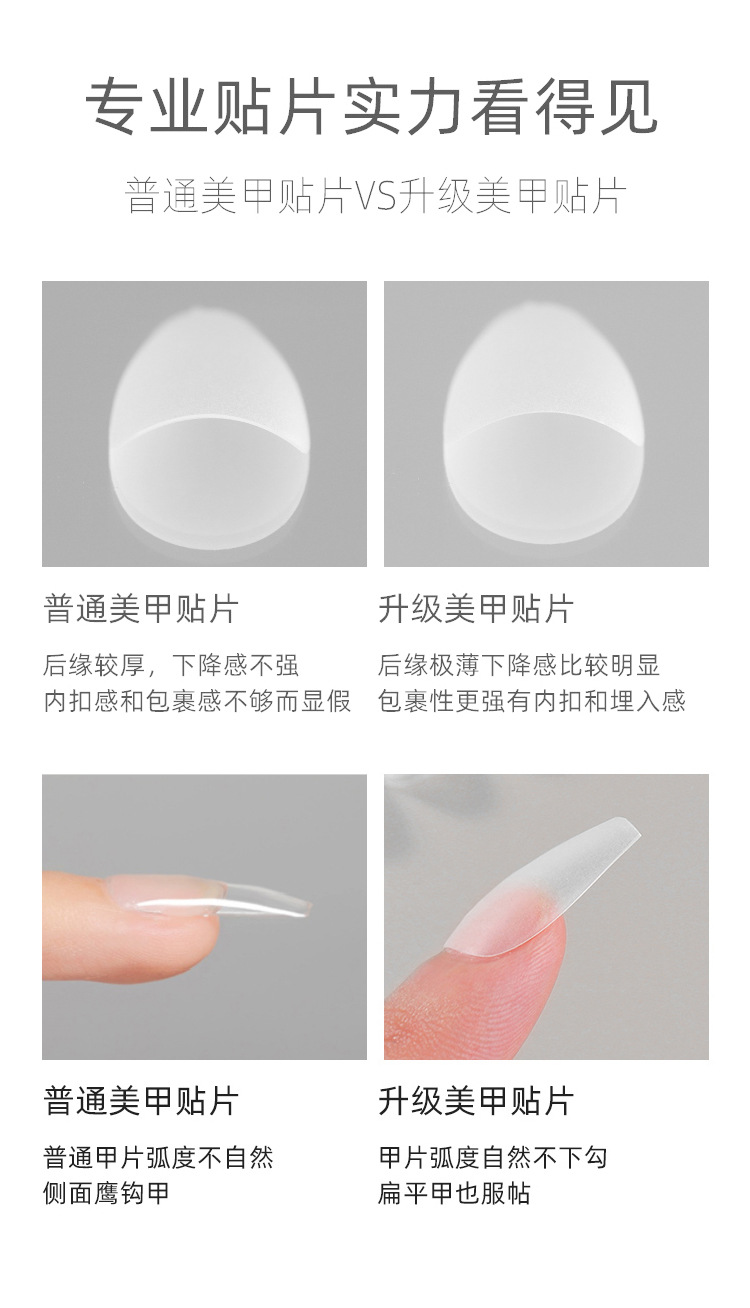 专业贴片实力看得见

普通美甲贴片VS升级美甲贴片

普通美甲贴片

后缘较厚，下降感不强
内扣感和包裹感不够而显假

升级美甲贴片

后缘极薄下降感比较明显
包裹性更强有内扣和埋入感

普通美甲贴片

普通甲片弧度不自然
侧面鹰钩甲

升级美甲贴片

甲片弧度自然不下勾
扁平甲也服帖