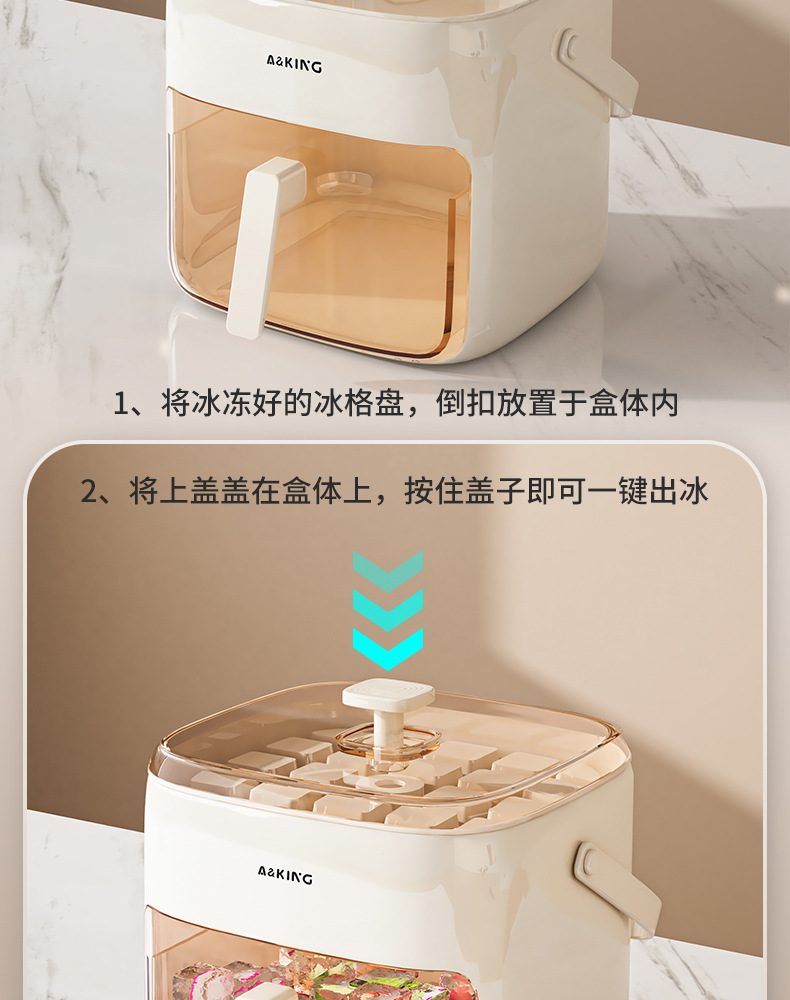 A&KING

1、将冰冻好的冰格盘，倒扣放置于盒体内

2、将上盖盖在盒体上，按住盖子即可一键出冰

A&KING