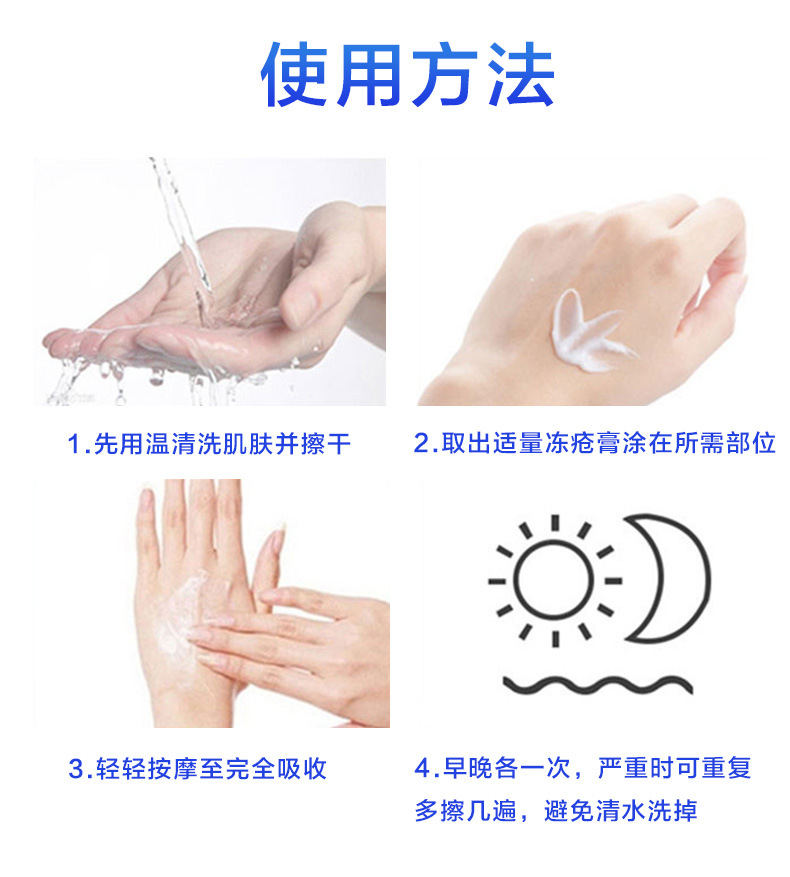 使用方法

1.先用温清洗肌肤并擦干

2.取出适量冻疮膏涂在所需部位

3.轻轻按摩至完全吸收

4.早晚各一次，严重时可重复多擦几遍，避免清水洗掉