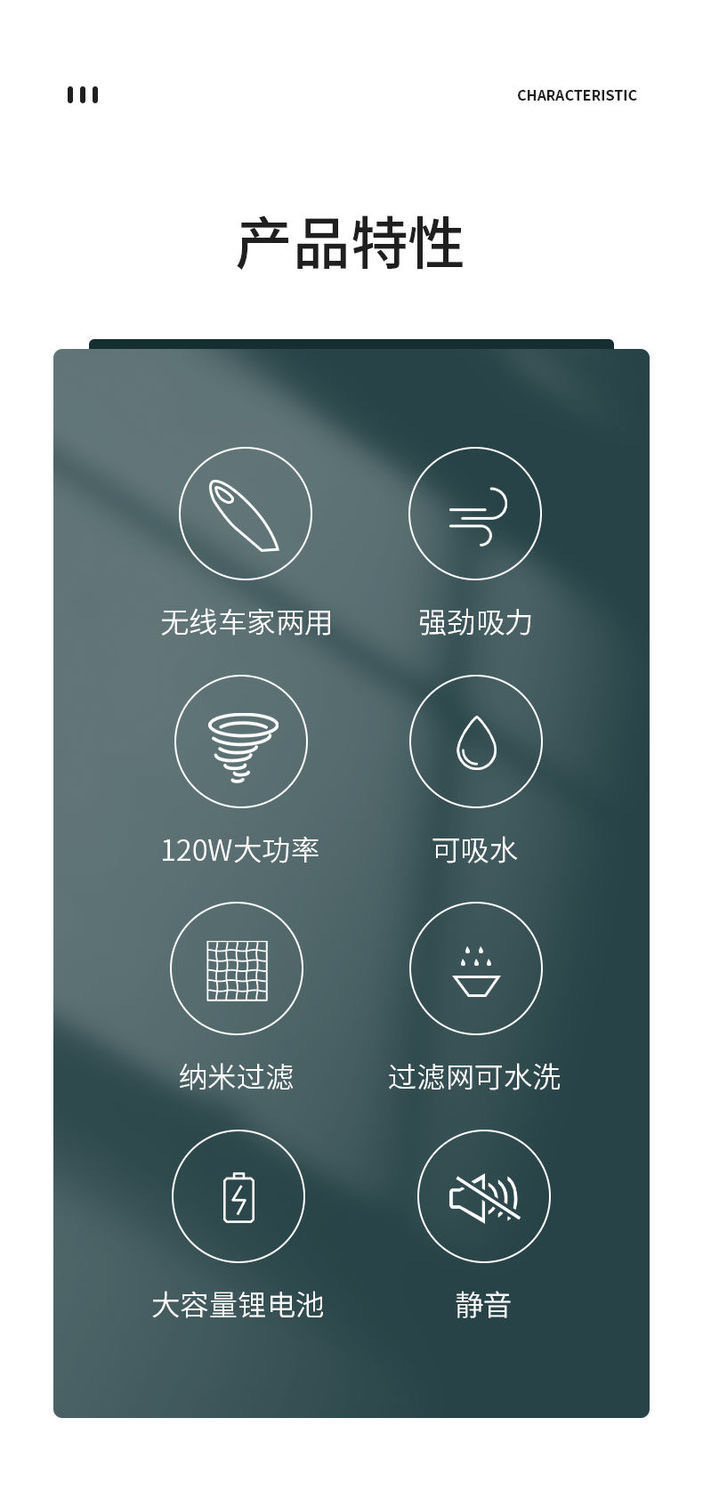 CHARACTERISTIC

产品特性

无线车家两用

强劲吸力

120W大功率

可吸水

纳米过滤

过滤网可水洗

大容量锂电池

静音