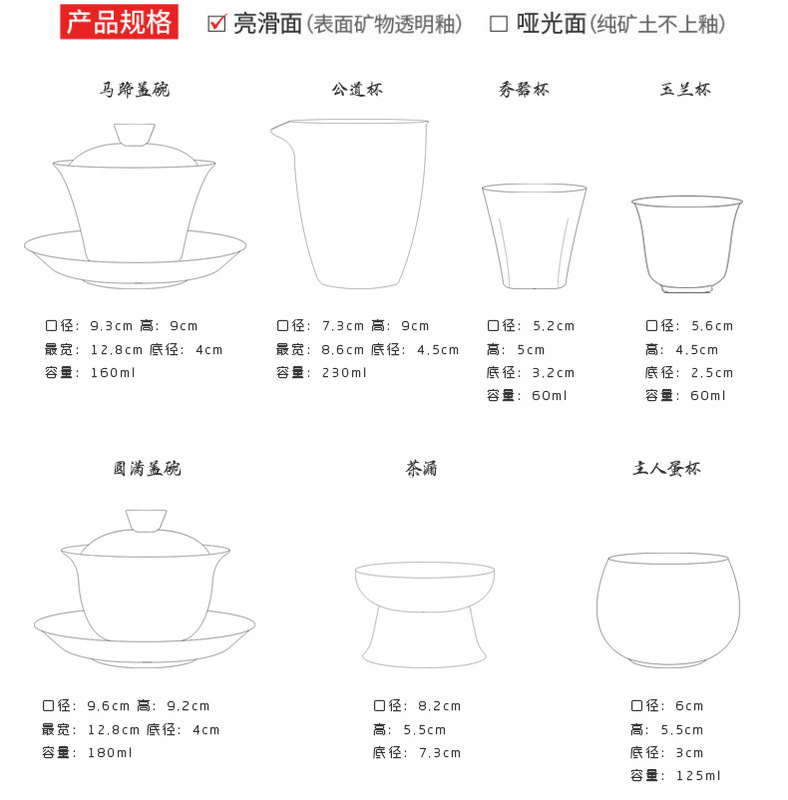 产品规格 ☑ 亮滑面(表面矿物透明釉) □ 哑光面(纯矿土不上釉)

马蹄盖碗

口径：9.3cm 高：9cm
最宽：12.8cm 底径：4cm
容量：160ml

公道杯

口径：7.3cm 高：9cm
最宽：8.6cm 底径：4.5cm
容量：230ml

秀豁杯

口径：5.2cm
高：5cm
底径：3.2cm
容量：60ml

玉兰杯

口径：5.6cm
高：4.5cm
底径：2.5cm
容量：60ml

圆满盖碗

口径：9.6cm 高：9.2cm
最宽：12.8cm 底径：4cm
容量：180ml

茶漏

口径：8.2cm
高：5.5cm
底径：7.3cm

主人蛋杯

口径：6cm
高：5.5cm
底径：3cm
容量：125ml