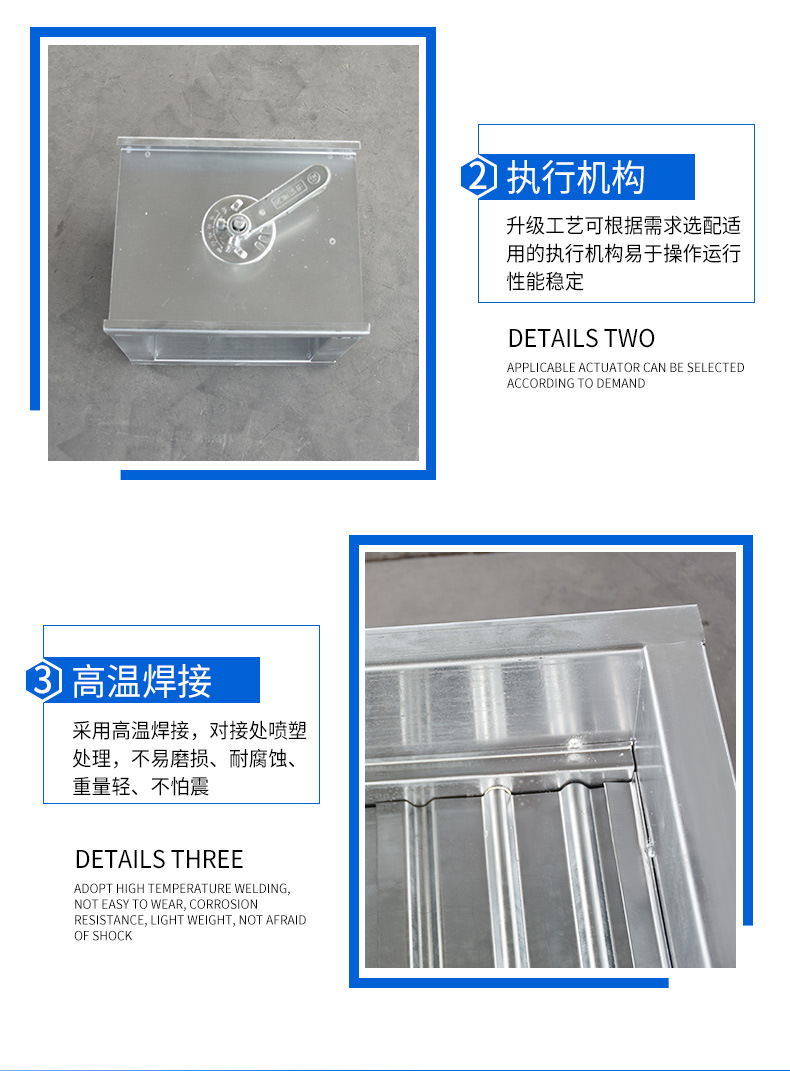 2 执行机构

升级工艺可根据需求选配适用的执行机构易于操作运行性能稳定

DETAILS TWO

APPLICABLE ACTUATOR CAN BE SELECTED ACCORDING TO DEMAND

3 高温焊接

采用高温焊接，对接处喷塑处理，不易磨损、耐腐蚀、重量轻、不怕震

DETAILS THREE

ADOPT HIGH TEMPERATURE WELDING, NOT EASY TO WEAR, CORROSION RESISTANCE, LIGHT WEIGHT, NOT AFRAID OF SHOCK