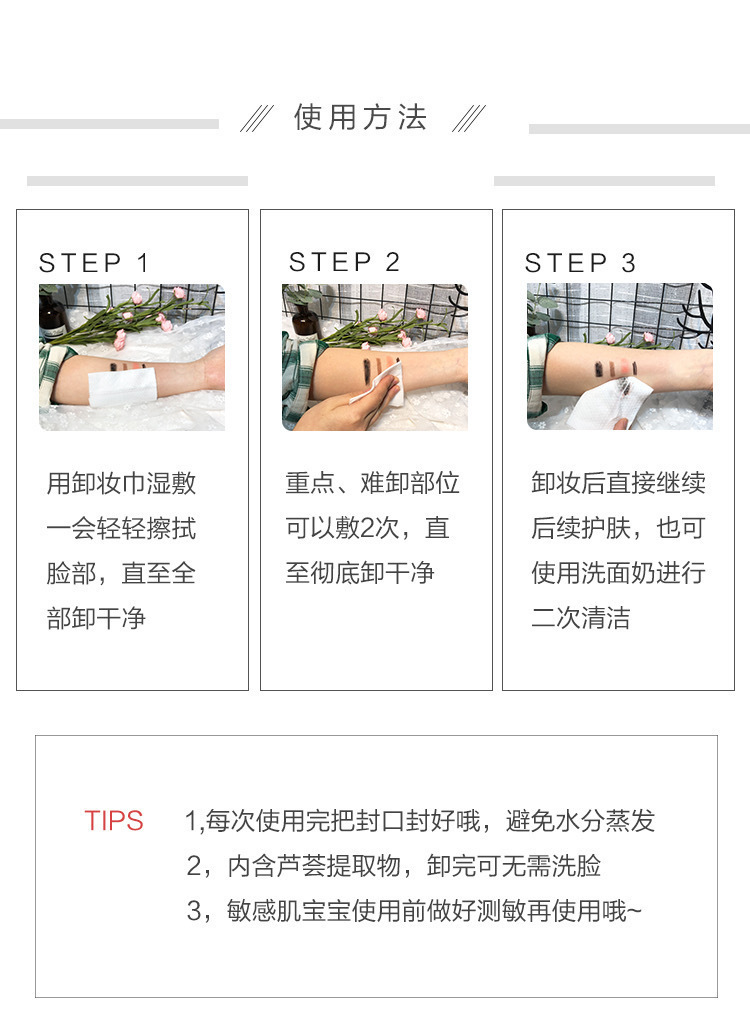 使用方法

STEP 1

用卸妆巾湿敷一会轻轻擦拭脸部，直至全部卸干净

STEP 2

重点、难卸部位可以敷2次，直至彻底卸干净

STEP 3

卸妆后直接继续后续护肤，也可使用洗面奶进行二次清洁

TIPS 1,每次使用完把封口封好哦，避免水分蒸发
2，内含芦荟提取物，卸完可无需洗脸
3，敏感肌宝宝使用前做好测敏再使用哦~