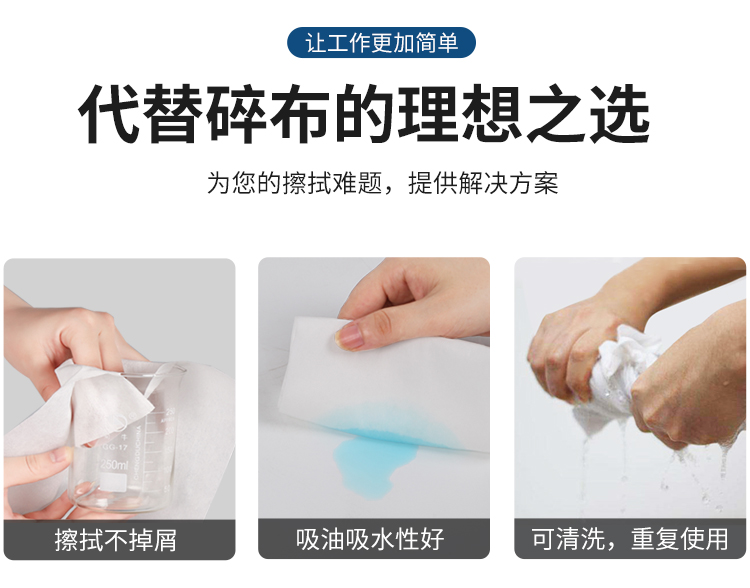 让工作更加简单

代替碎布的理想之选

为您的擦拭难题，提供解决方案

GG-17
250ml

擦拭不掉屑

吸油吸水性好

可清洗，重复使用