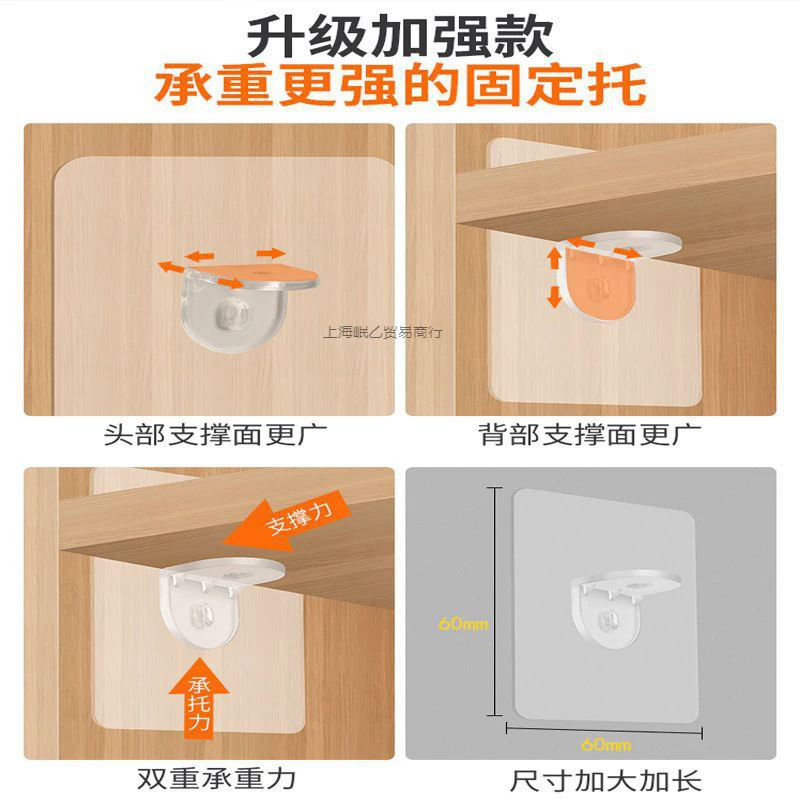 升级加强款
承重更强的固定托

上海岷乙贸易商行

头部支撑面更广

背部支撑面更广

支撑力

承托力

双重承重力

60mm

60mm

尺寸加大加长