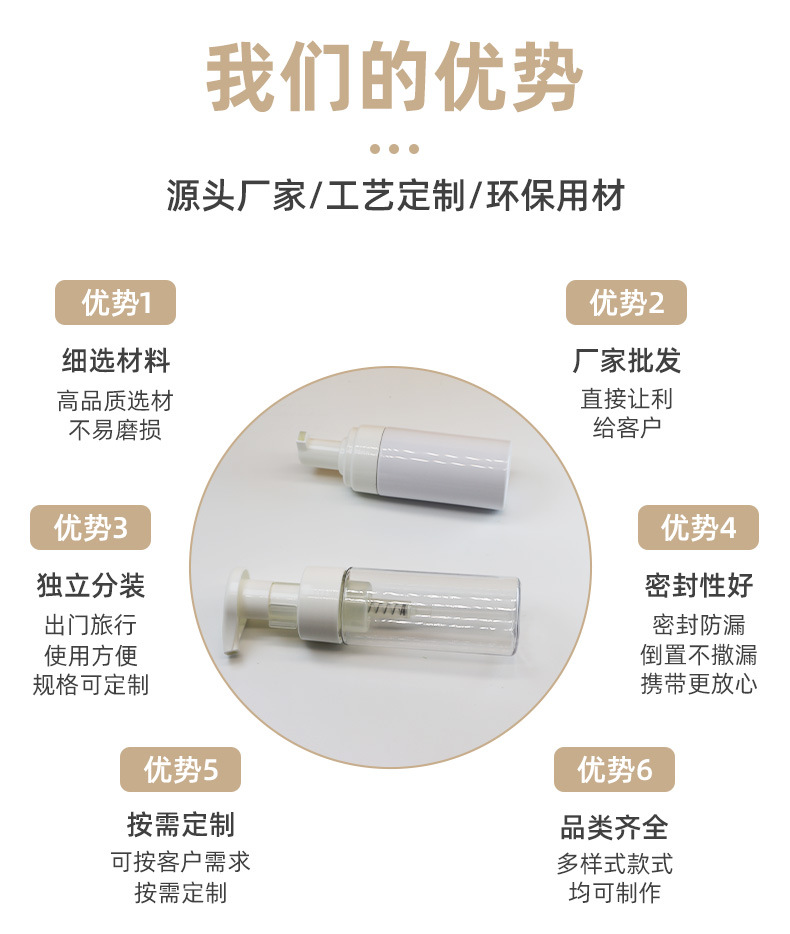 我们的优势

源头厂家/工艺定制/环保用材

优势1
细选材料
高品质选材
不易磨损

优势2
厂家批发
直接让利
给客户

优势3
独立分装
出门旅行
使用方便
规格可定制

优势4
密封性好
密封防漏
倒置不撒漏
携带更放心

优势5
按需定制
可按客户需求
按需定制

优势6
品类齐全
多样式款式
均可制作