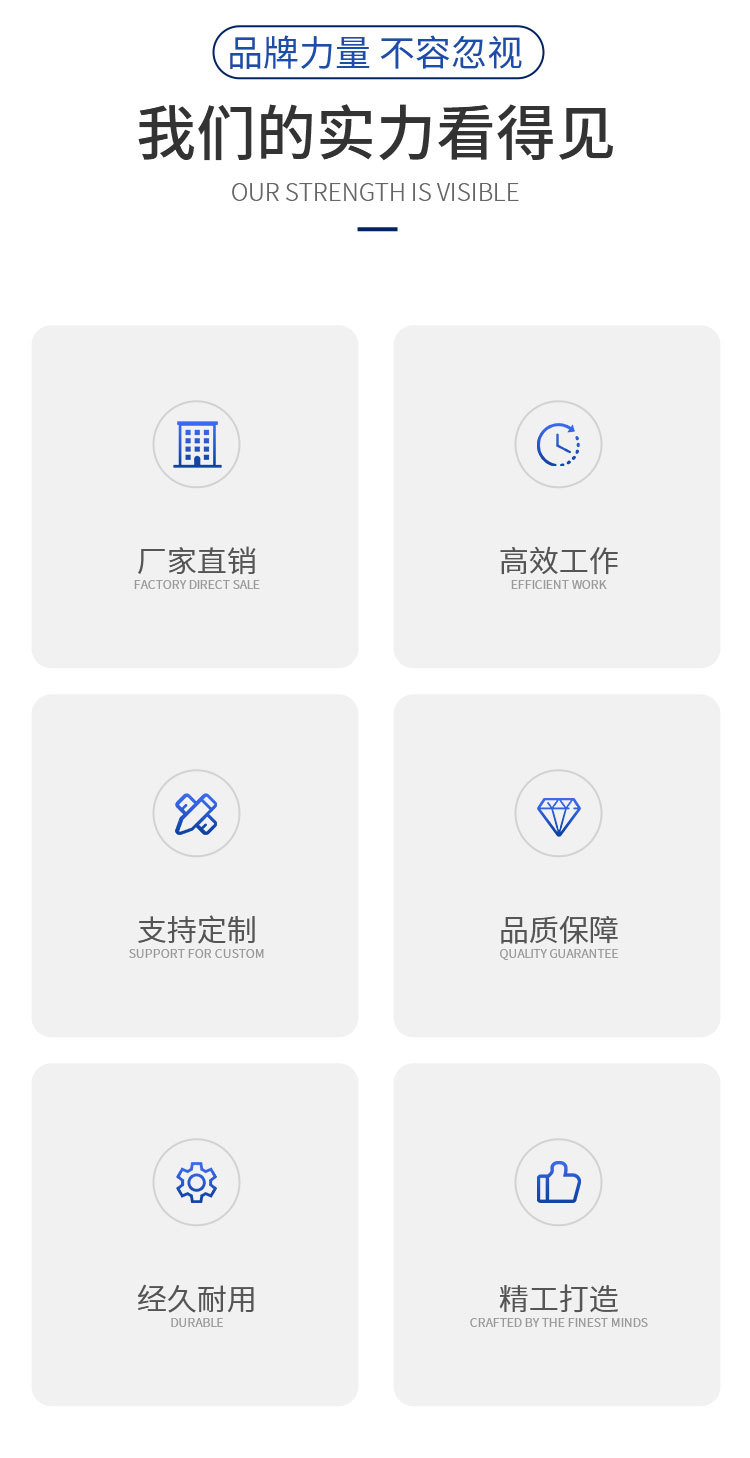 品牌力量 不容忽视

我们的实力看得见

OUR STRENGTH IS VISIBLE

厂家直销
FACTORY DIRECT SALE

高效工作
EFFICIENT WORK

支持定制
SUPPORT FOR CUSTOM

品质保障
QUALITY GUARANTEE

经久耐用
DURABLE

精工打造
CRAFTED BY THE FINEST MINDS