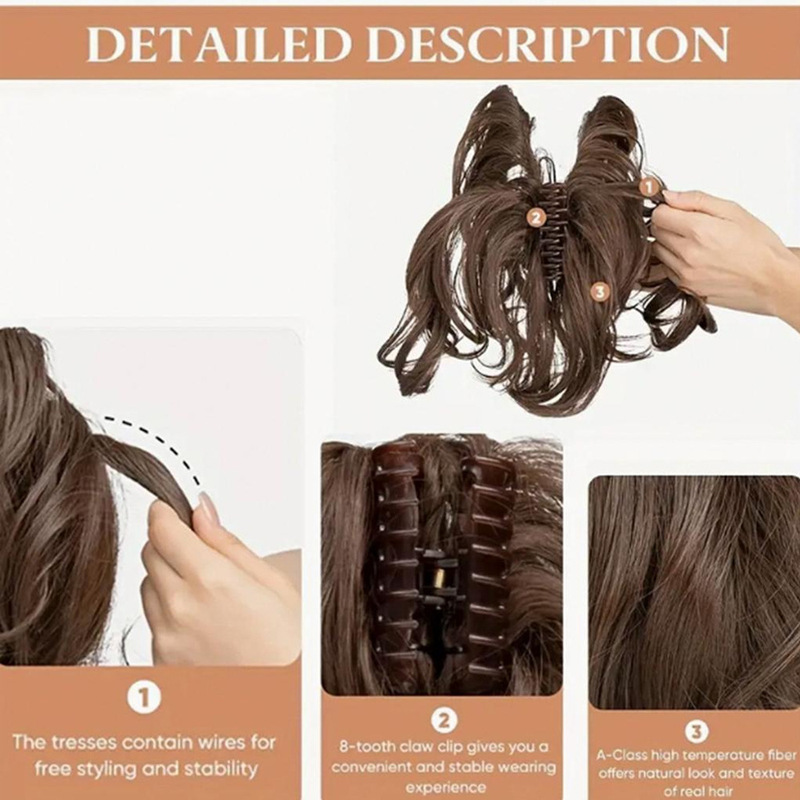 DETAILED DESCRIPTION

1

2

3

1

The tresses contain wires for free styling and stability

2

8-tooth claw clip gives you a convenient and stable wearing experience

3

A-Class high temperature fiber offers natural look and texture of real hair