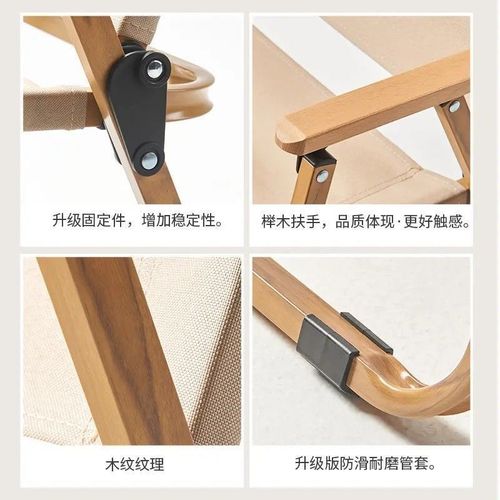 升级固定件，增加稳定性。

榉木扶手，品质体现·更好触感。

木纹纹理

升级版防滑耐磨管套。