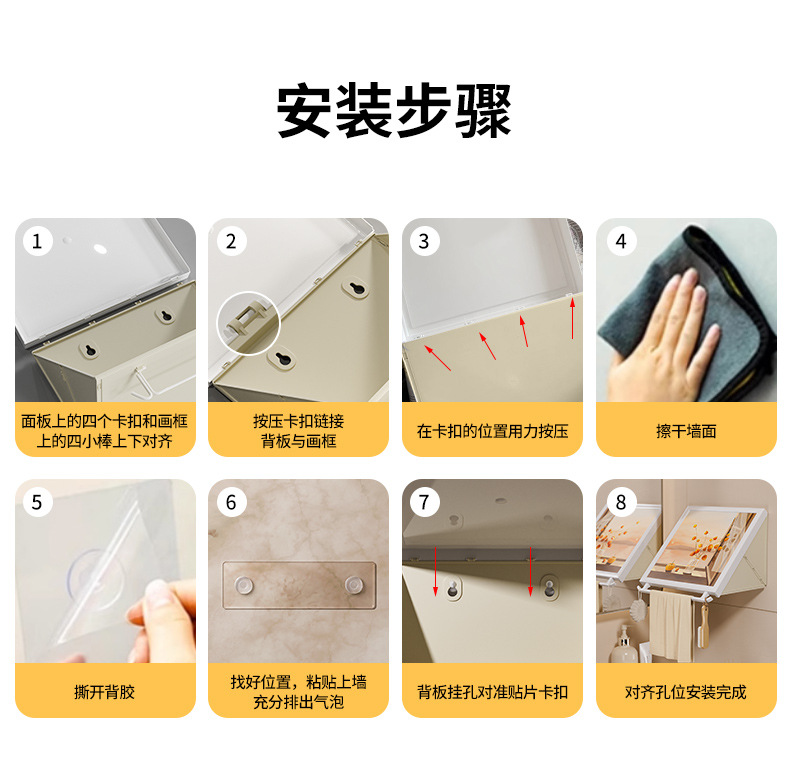 安装步骤

1
面板上的四个卡扣和画框上的四小棒上下对齐

2
按压卡扣链接背板与画框

3
在卡扣的位置用力按压

4
擦干墙面

5
撕开背胶

6
找好位置，粘贴上墙充分排出气泡

7
背板挂孔对准贴片卡扣

8
对齐孔位安装完成