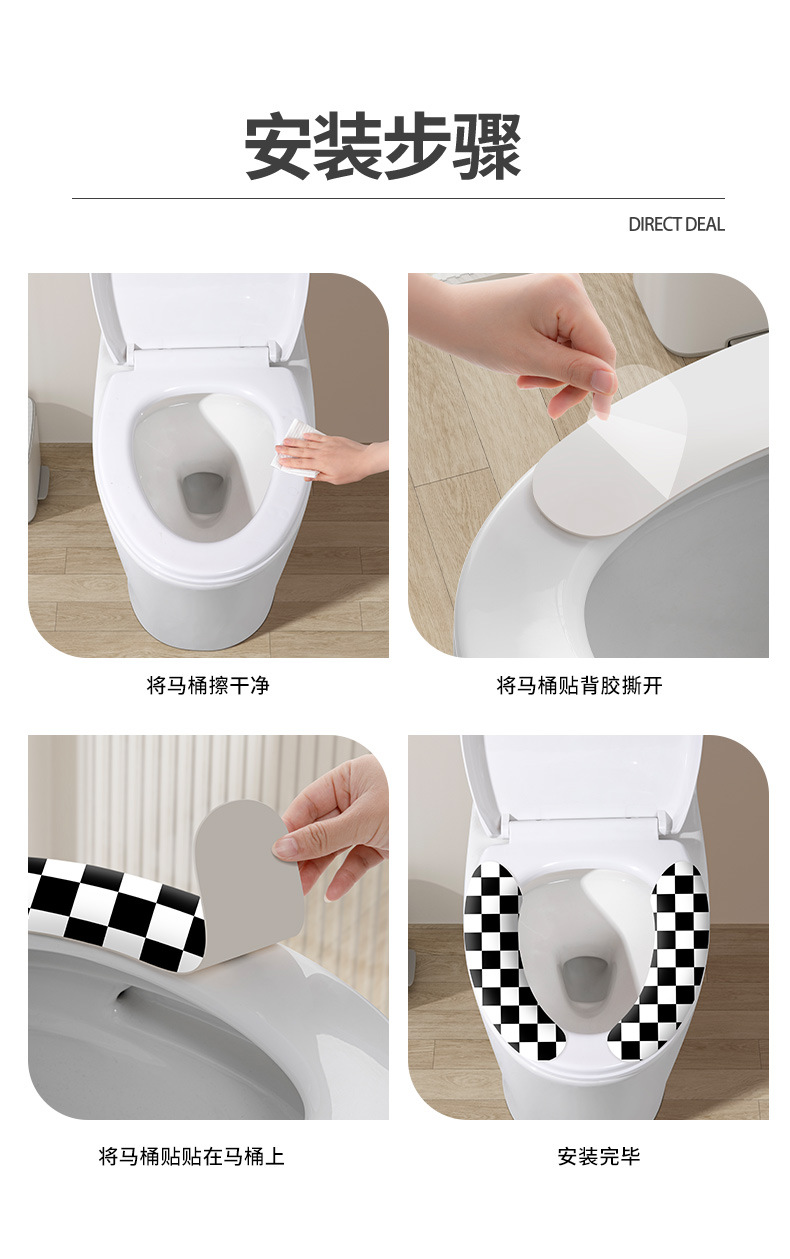 安装步骤

DIRECT DEAL

将马桶擦干净

将马桶贴背胶撕开

将马桶贴贴在马桶上

安装完毕