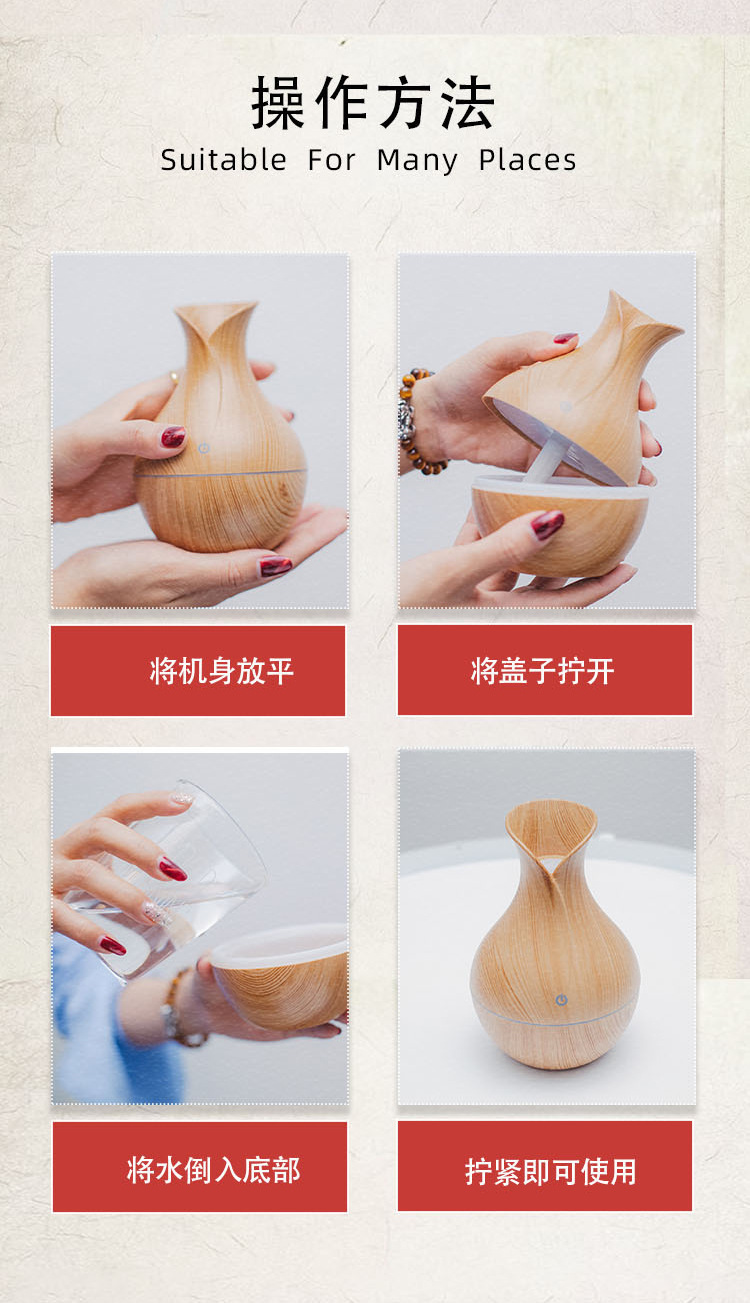 操作方法
Suitable For Many Places

将机身放平

将盖子拧开

将水倒入底部

拧紧即可使用