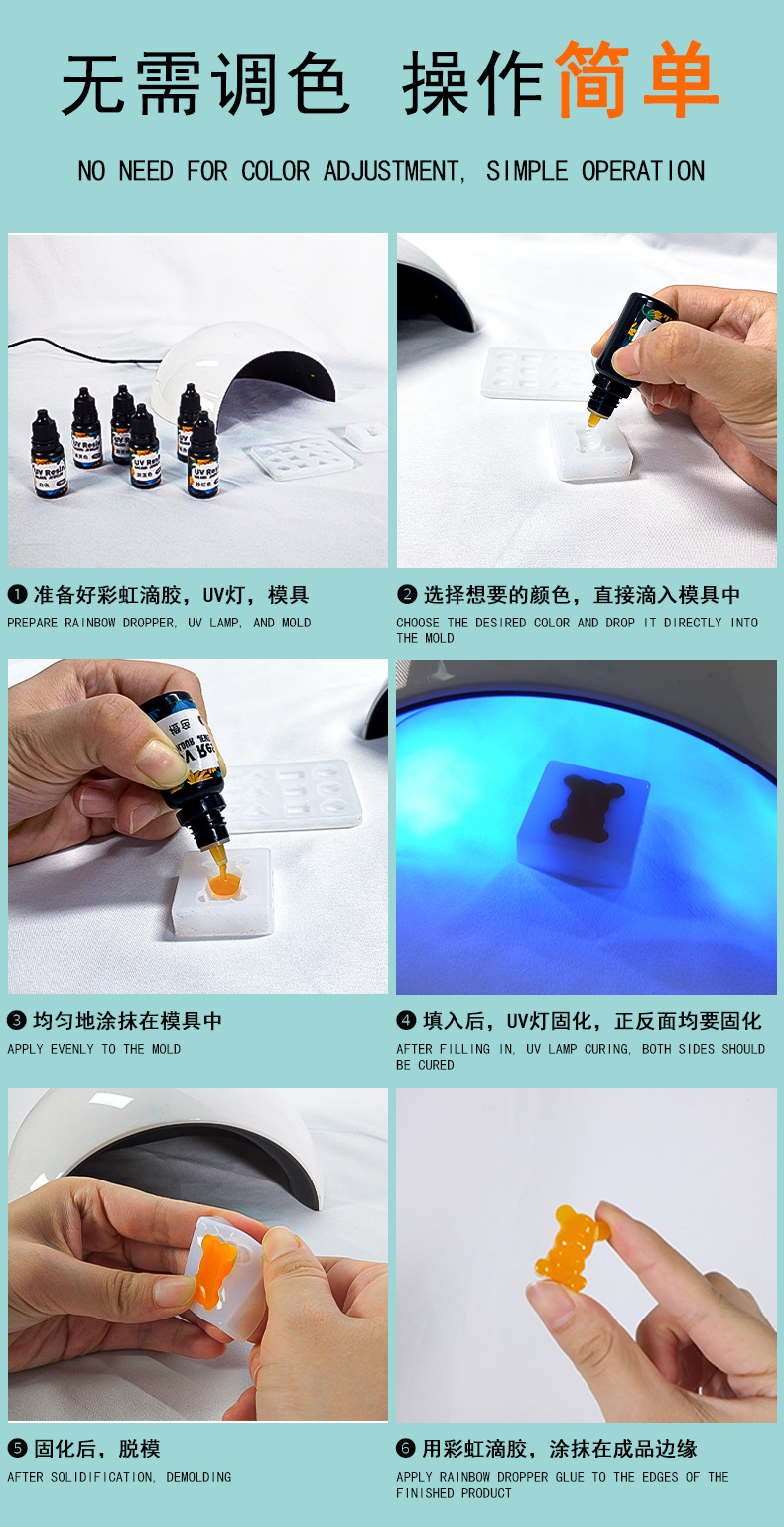 无需调色 操作简单

NO NEED FOR COLOR ADJUSTMENT, SIMPLE OPERATION

UV Resin

❶ 准备好彩虹滴胶，UV灯，模具
PREPARE RAINBOW DROPPER, UV LAMP, AND MOLD

❷ 选择想要的颜色，直接滴入模具中
CHOOSE THE DESIRED COLOR AND DROP IT DIRECTLY INTO THE MOLD

❸ 均匀地涂抹在模具中
APPLY EVENLY TO THE MOLD

❹ 填入后，UV灯固化，正反面均要固化
AFTER FILLING IN, UV LAMP CURING, BOTH SIDES SHOULD BE CURED

❺ 固化后，脱模
AFTER SOLIDIFICATION, DEMOLDING

❻ 用彩虹滴胶，涂抹在成品边缘
APPLY RAINBOW DROPPER GLUE TO THE EDGES OF THE FINISHED PRODUCT