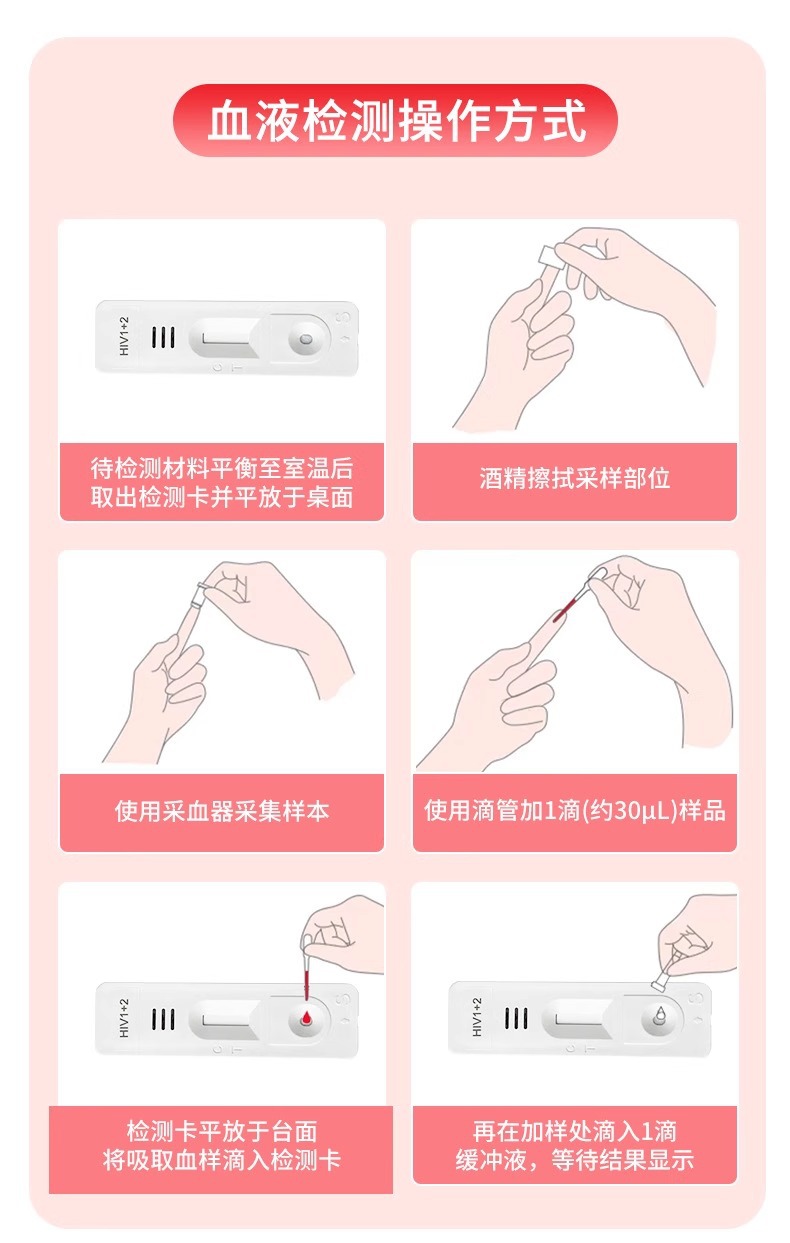 血液检测操作方式

HIV1+2
C T
S

待检测材料平衡至室温后
取出检测卡并平放于桌面

酒精擦拭采样部位

使用采血器采集样本

使用滴管加1滴(约30μL)样品

HIV1+2
C T
S

检测卡平放于台面
将吸取血样滴入检测卡

HIV1+2
C T
S

再在加样处滴入1滴
缓冲液，等待结果显示