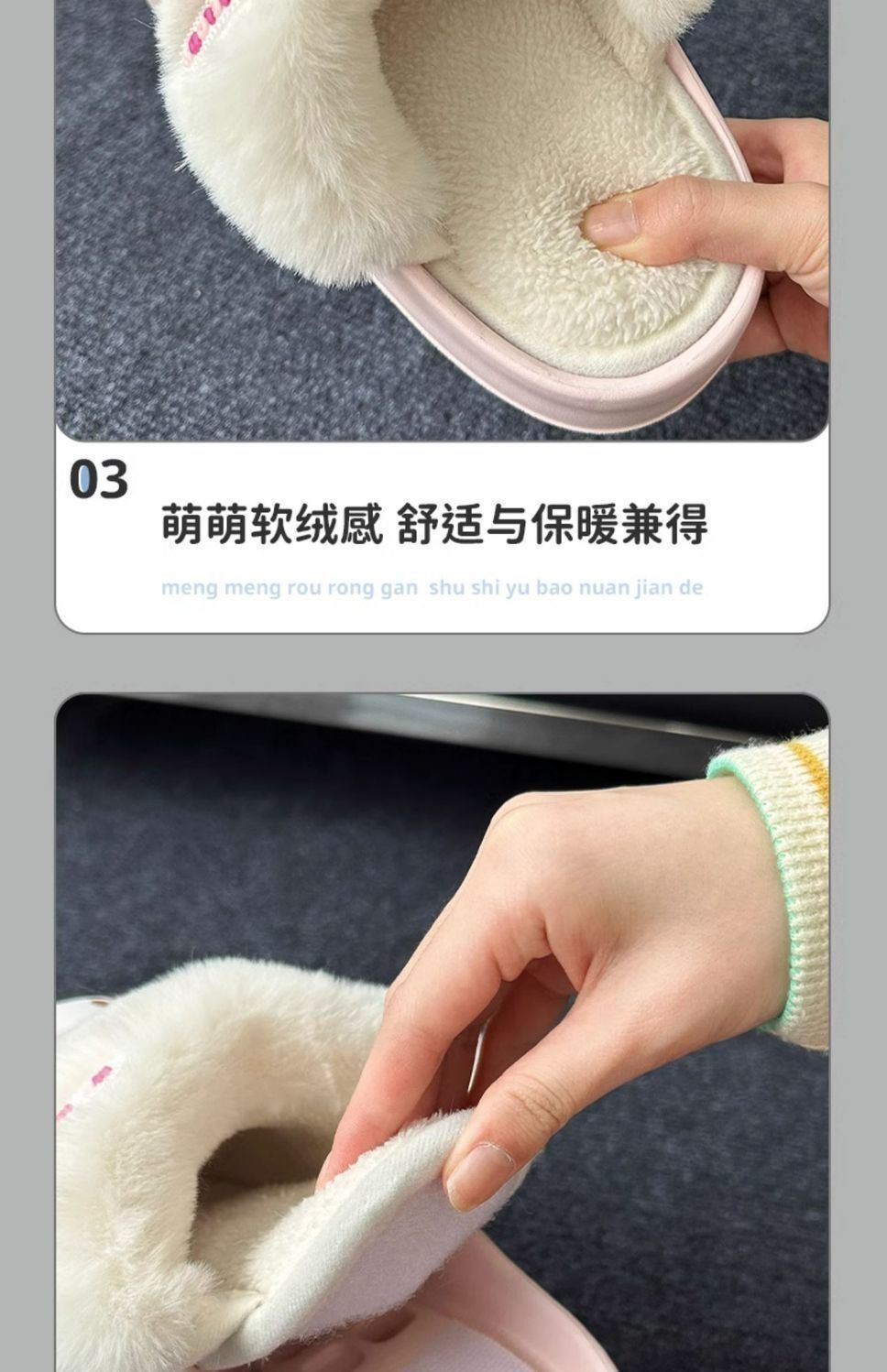 03

萌萌软绒感 舒适与保暖兼得

meng meng rou rong gan shu shi yu bao nuan jian de