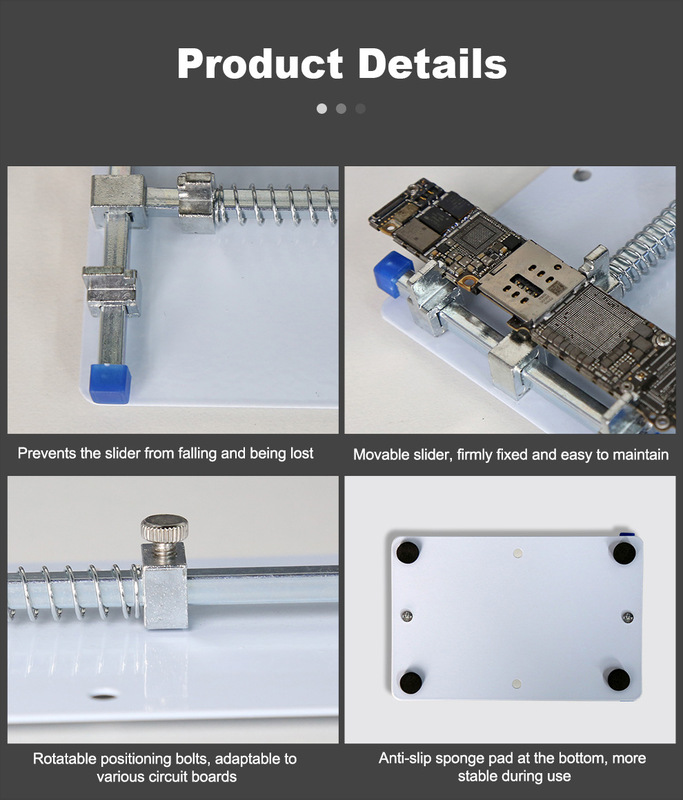 Product Details

Prevents the slider from falling and being lost

Movable slider, firmly fixed and easy to maintain

Rotatable positioning bolts, adaptable to various circuit boards

Anti-slip sponge pad at the bottom, more stable during use