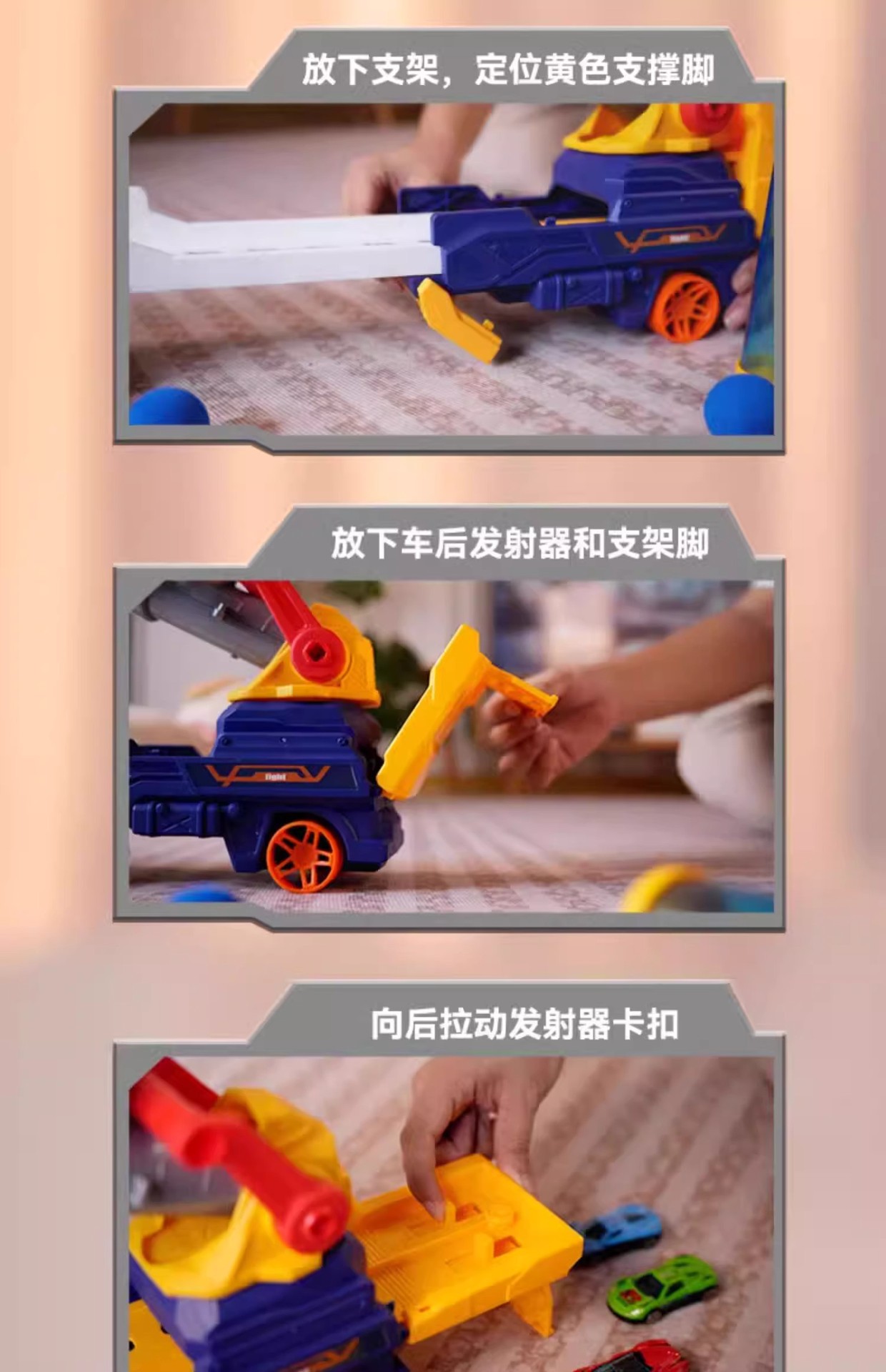 放下支架，定位黄色支撑脚

fight

放下车后发射器和支架脚

fight

向后拉动发射器卡扣