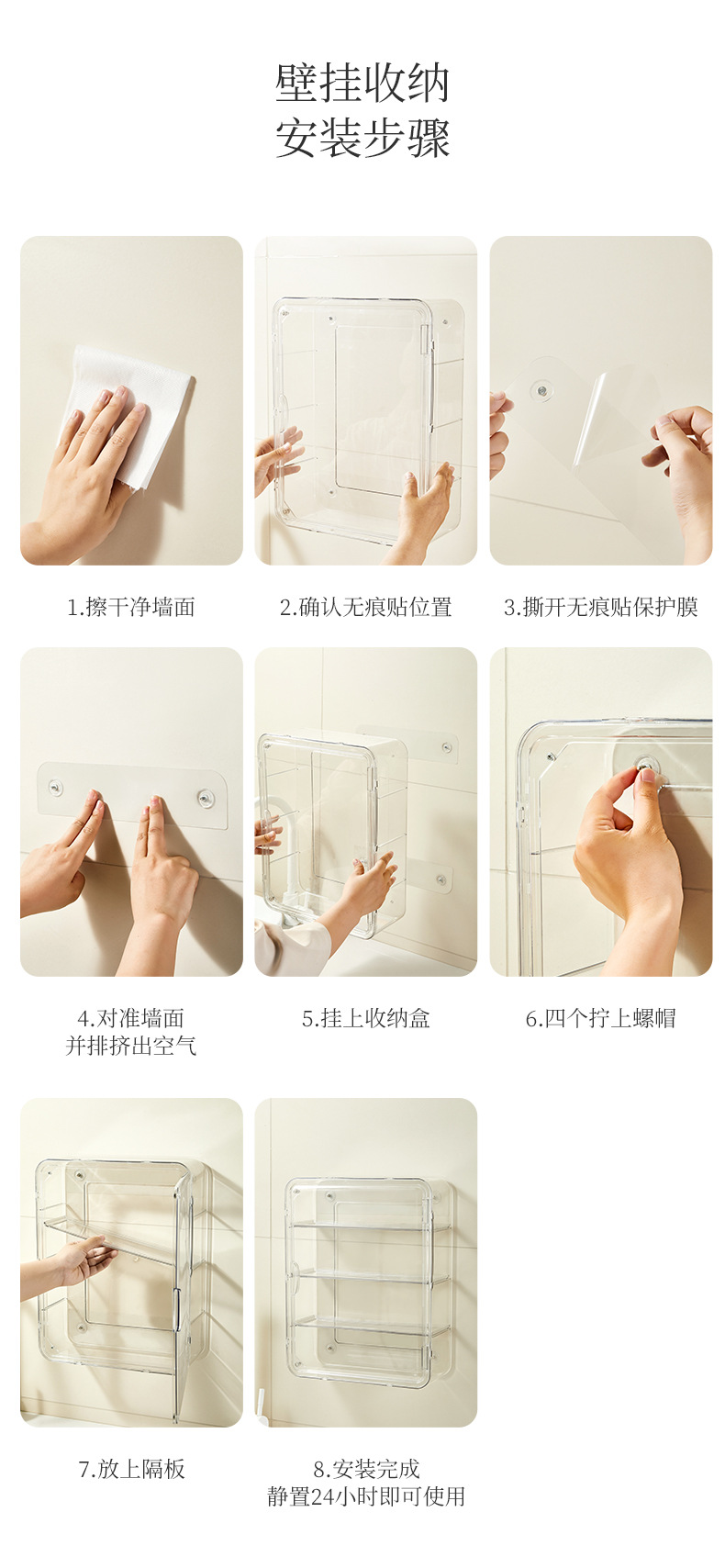 壁挂收纳
安装步骤

1.擦干净墙面

2.确认无痕贴位置

3.撕开无痕贴保护膜

4.对准墙面
并排挤出空气

5.挂上收纳盒

6.四个拧上螺帽

7.放上隔板

8.安装完成
静置24小时即可使用