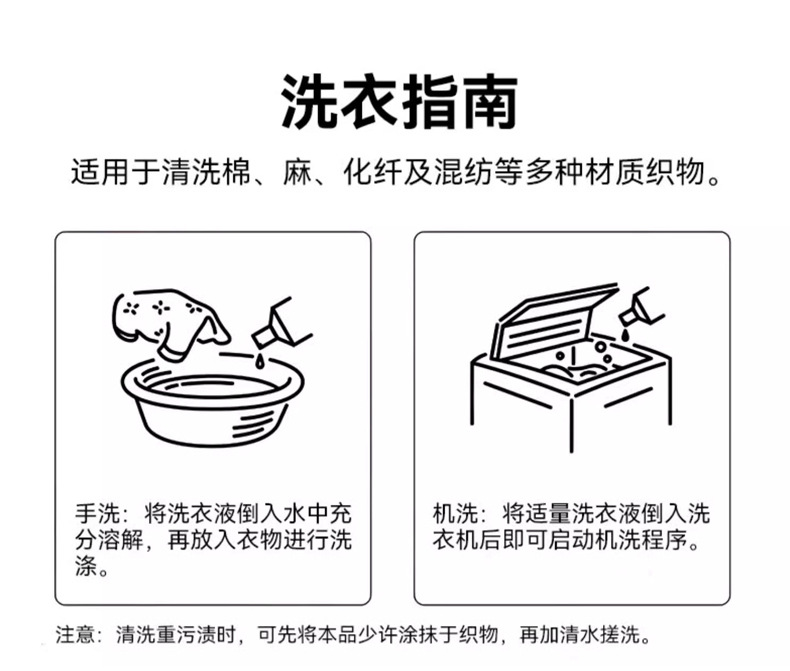 洗衣指南

适用于清洗棉、麻、化纤及混纺等多种材质织物。

手洗：将洗衣液倒入水中充分溶解，再放入衣物进行洗涤。

机洗：将适量洗衣液倒入洗衣机后即可启动机洗程序。

注意：清洗重污渍时，可先将本品少许涂抹于织物，再加清水搓洗。