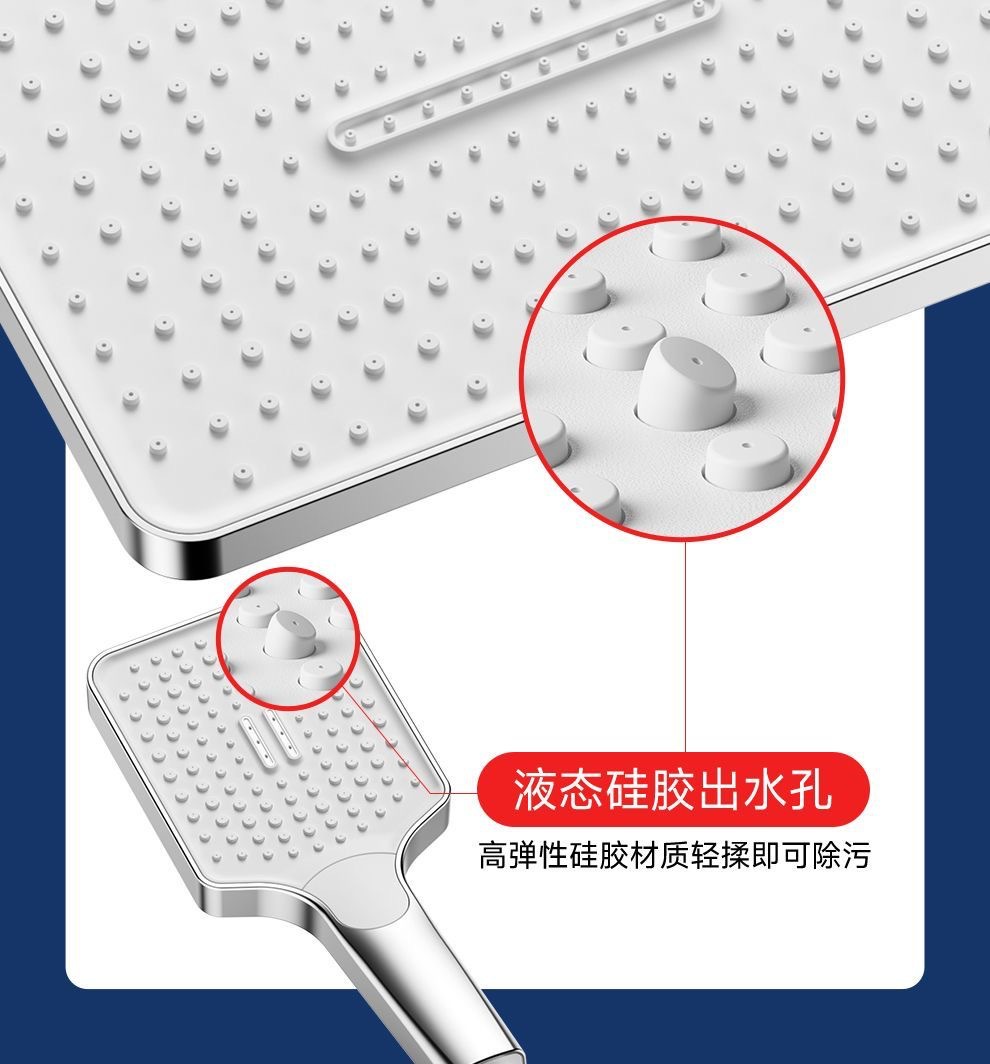 液态硅胶出水孔

高弹性硅胶材质轻揉即可除污