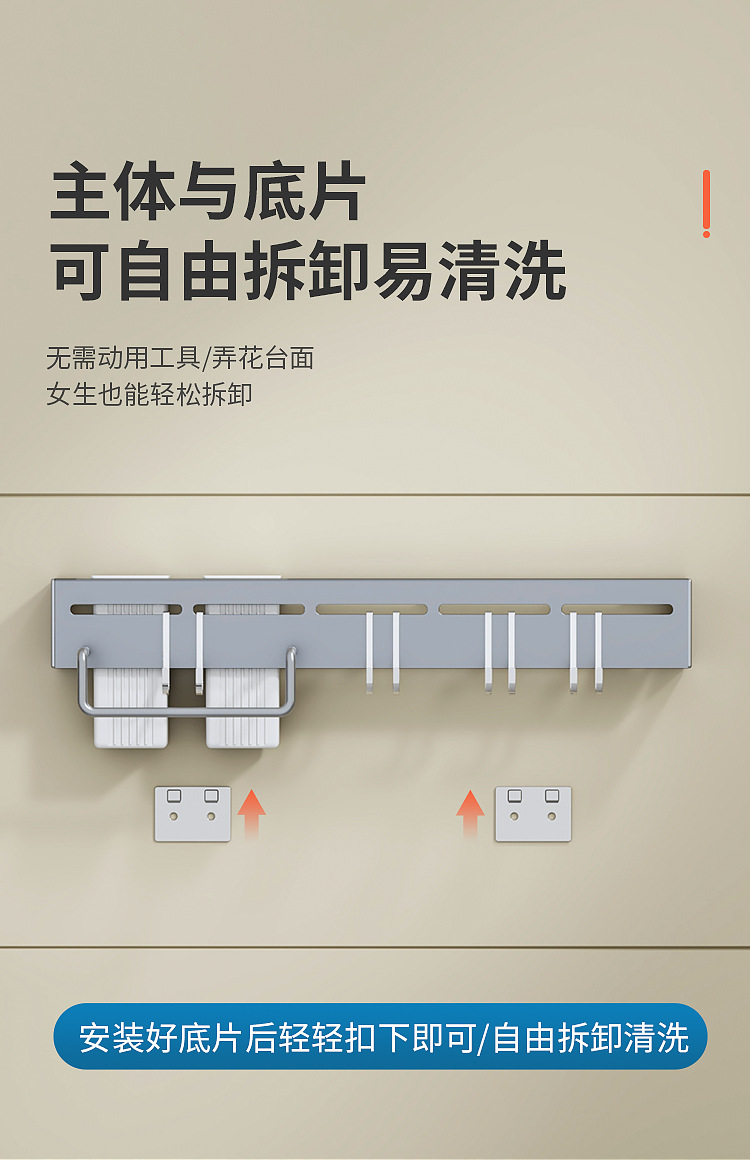 主体与底片
可自由拆卸易清洗

!

无需动用工具/弄花台面
女生也能轻松拆卸

安装好底片后轻轻扣下即可/自由拆卸清洗