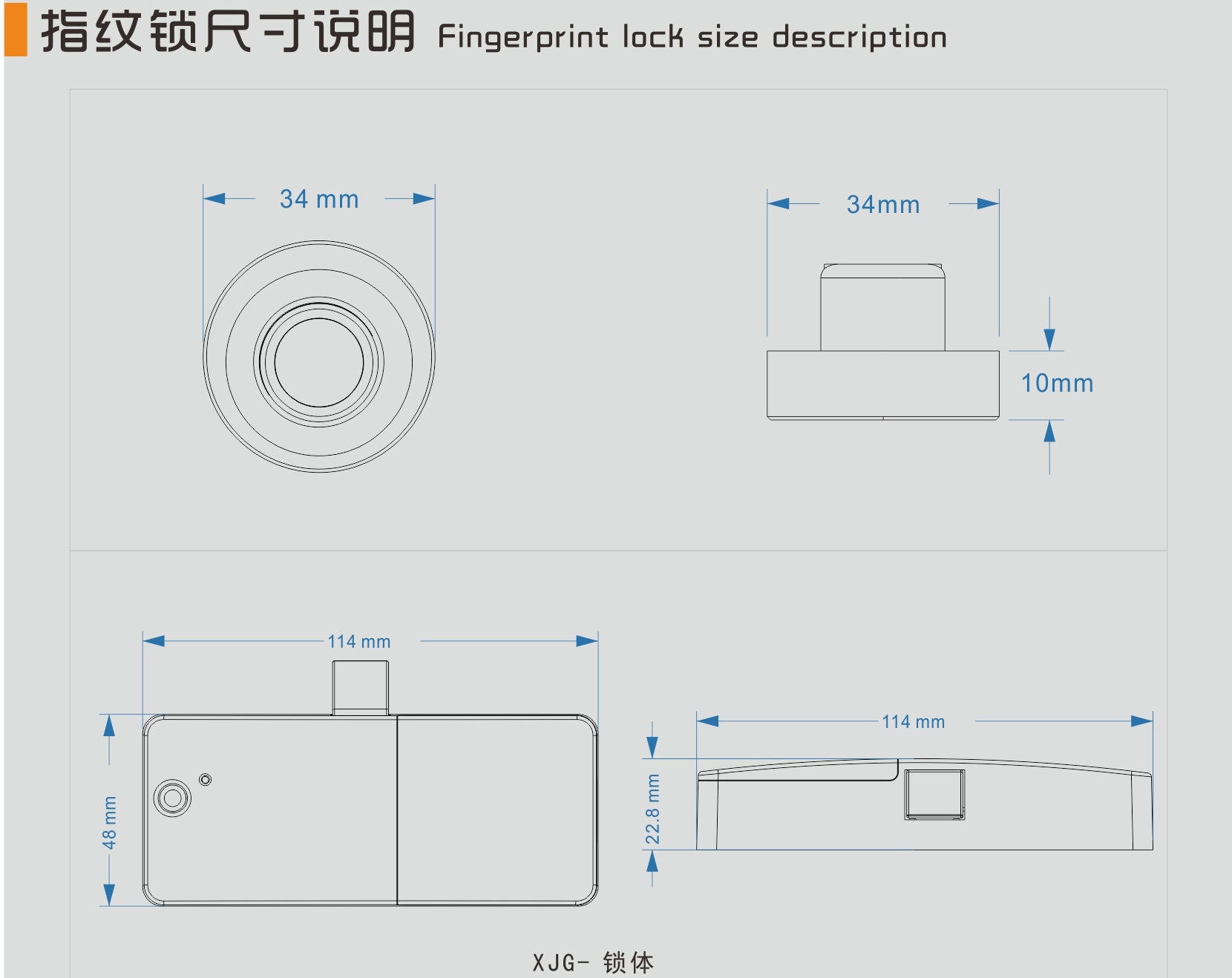 指纹锁尺寸说明 Fingerprint lock size description

34 mm

34mm

10mm

114 mm

48 mm

114 mm

22.8 mm

XJG- 锁体