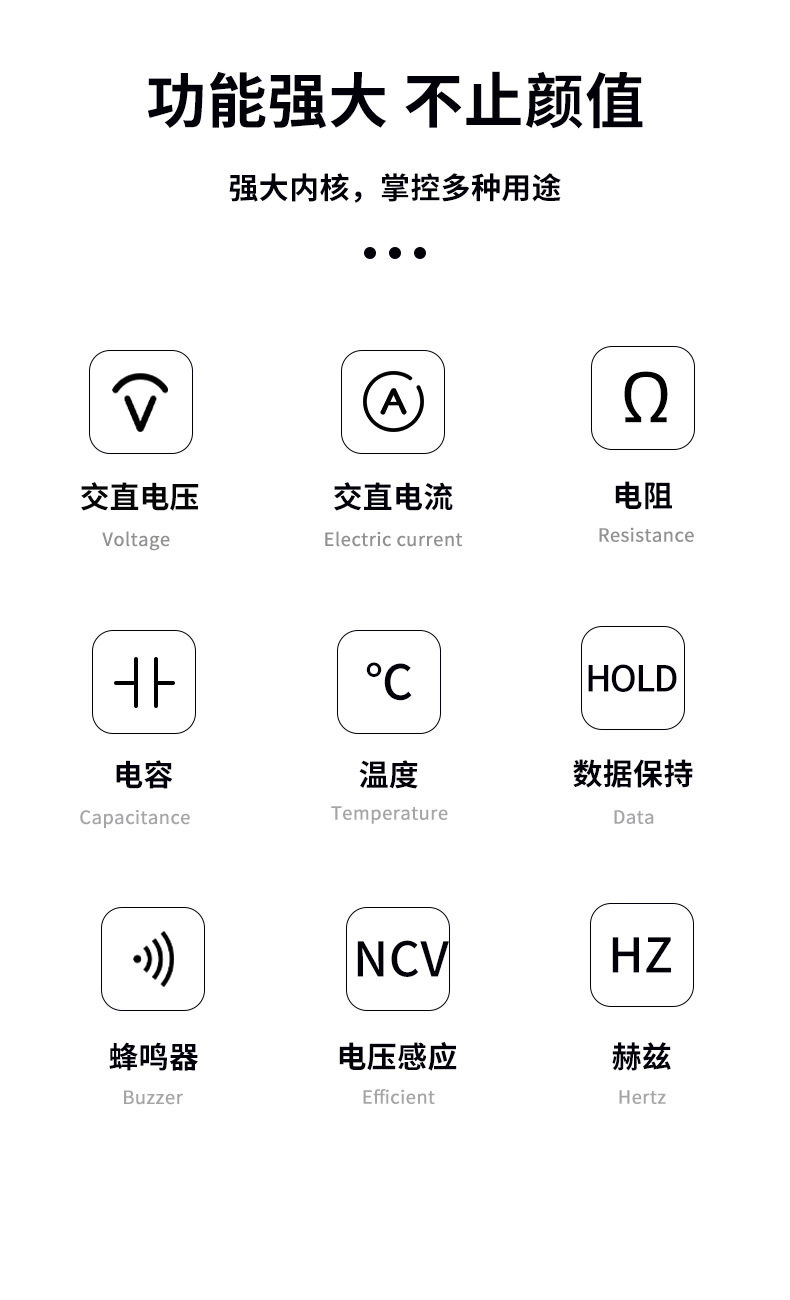 功能强大 不止颜值

强大内核，掌控多种用途

V

交直电压
Voltage

A

交直电流
Electric current

Ω

电阻
Resistance

电容
Capacitance

°C

温度
Temperature

HOLD

数据保持
Data

蜂鸣器
Buzzer

NCV

电压感应
Efficient

HZ

赫兹
Hertz