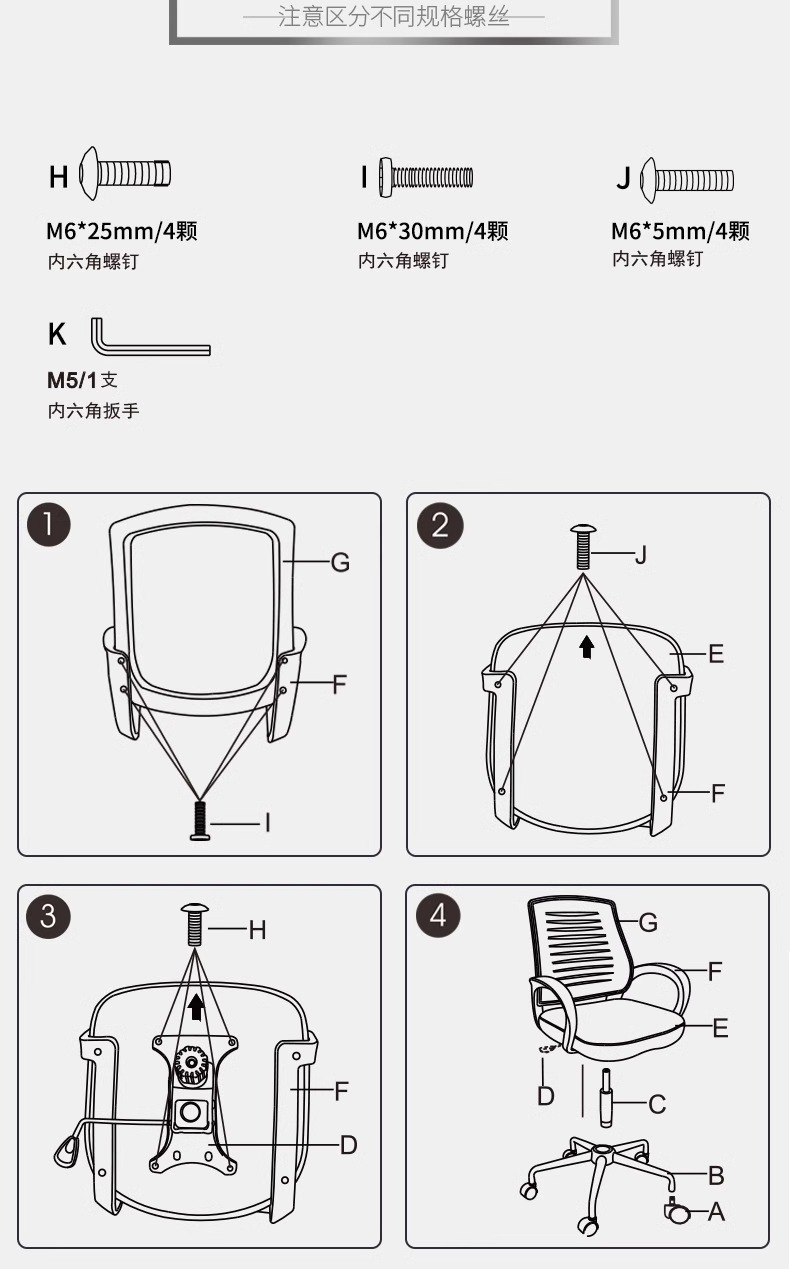 —注意区分不同规格螺丝—

H
M6*25mm/4颗
内六角螺钉

I
M6*30mm/4颗
内六角螺钉

J
M6*5mm/4颗
内六角螺钉

K
M5/1支
内六角扳手

1
G
F
I

2
J
E
F

3
H
F
D

4
G
F
E
D
C
B
A