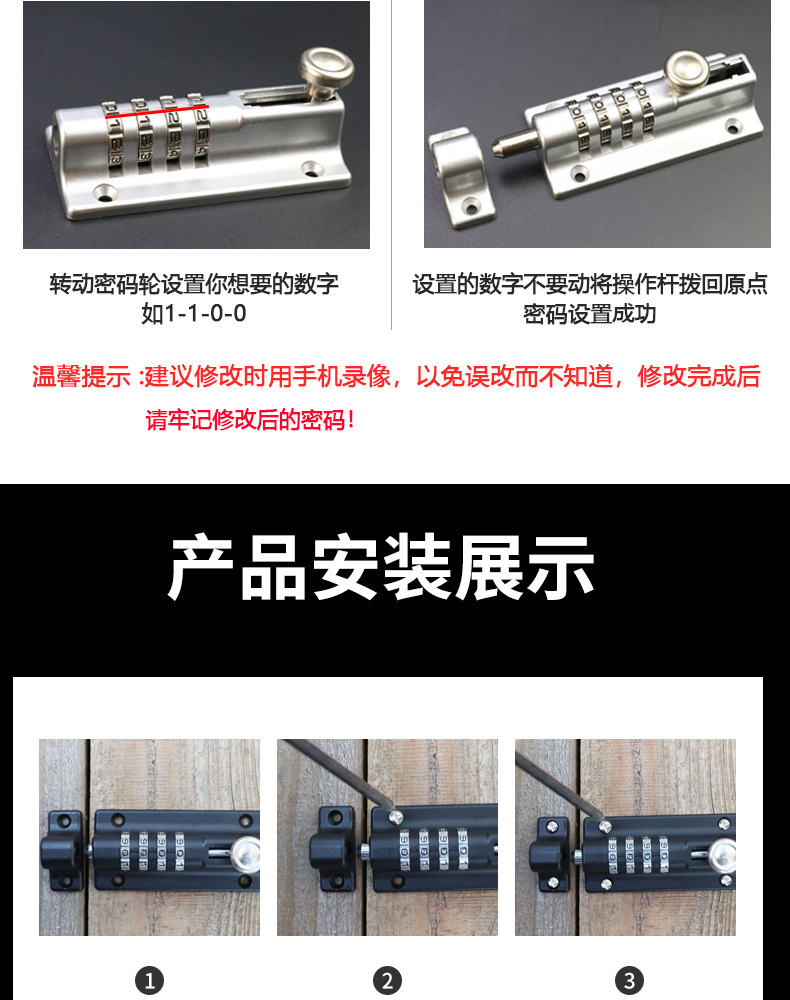 转动密码轮设置你想要的数字
如1-1-0-0

设置的数字不要动将操作杆拨回原点
密码设置成功

温馨提示 :建议修改时用手机录像，以免误改而不知道，修改完成后请牢记修改后的密码！

产品安装展示

❶

❷

❸