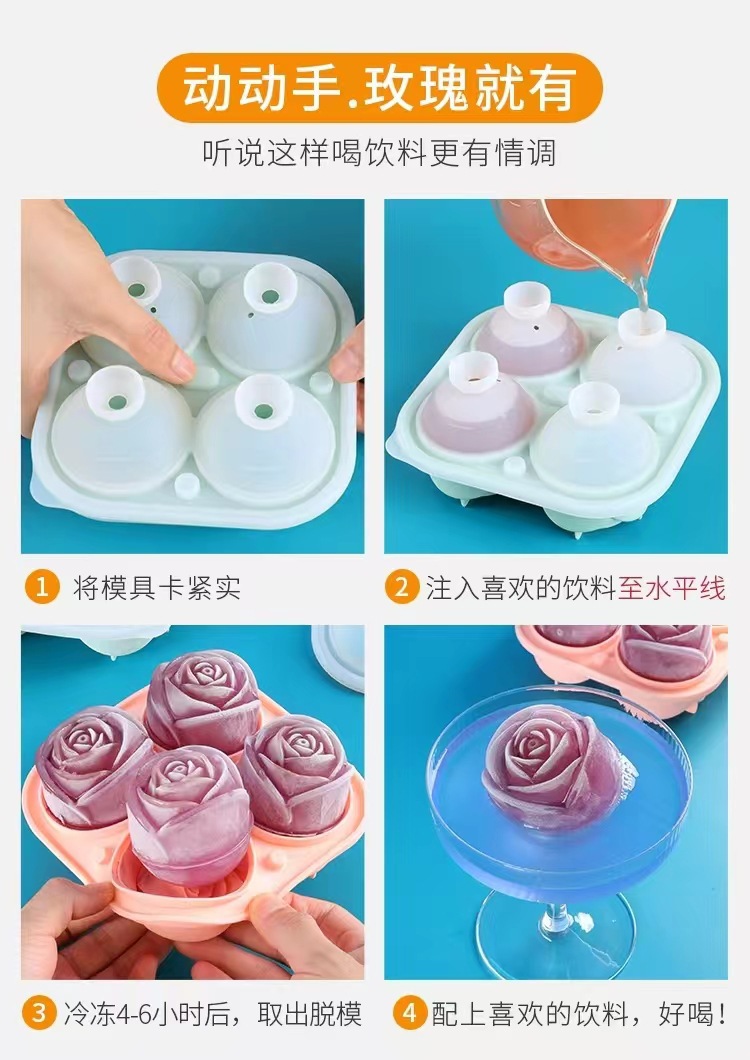 动动手.玫瑰就有

听说这样喝饮料更有情调

1 将模具卡紧实

2 注入喜欢的饮料至水平线

3 冷冻4-6小时后，取出脱模

4 配上喜欢的饮料，好喝！