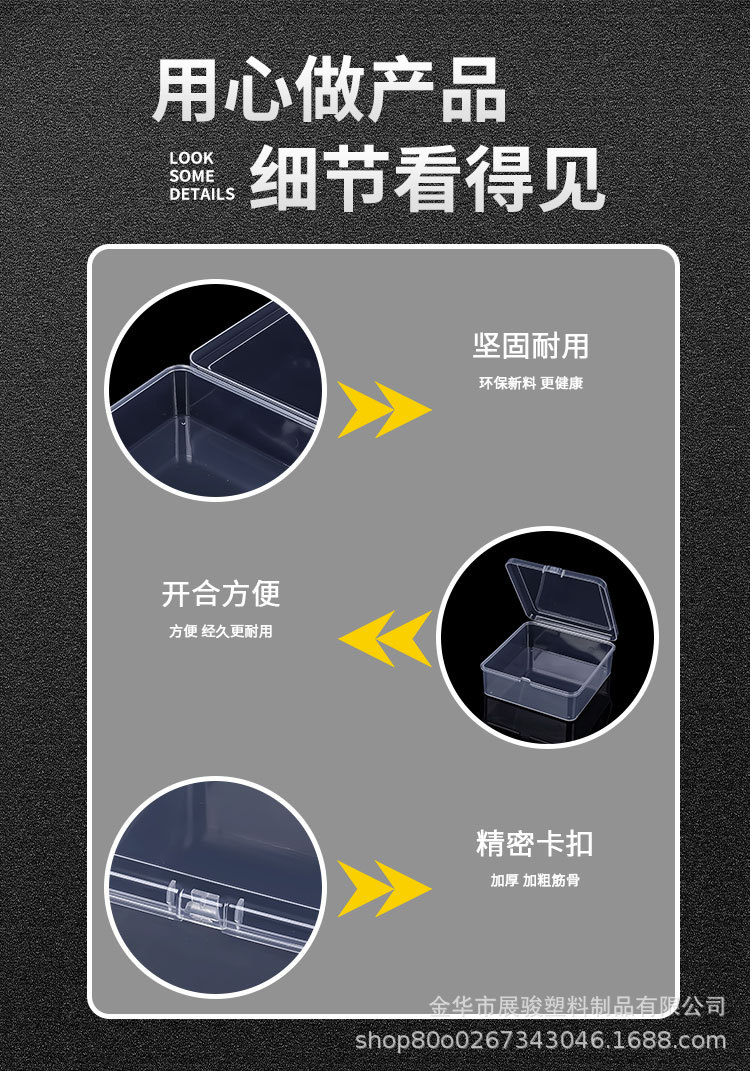 用心做产品

LOOK SOME DETAILS

细节看得见

坚固耐用

环保新料 更健康

开合方便

方便 经久更耐用

精密卡扣

加厚 加粗筋骨

金华市展骏塑料制品有限公司

shop80o0267343046.1688.com