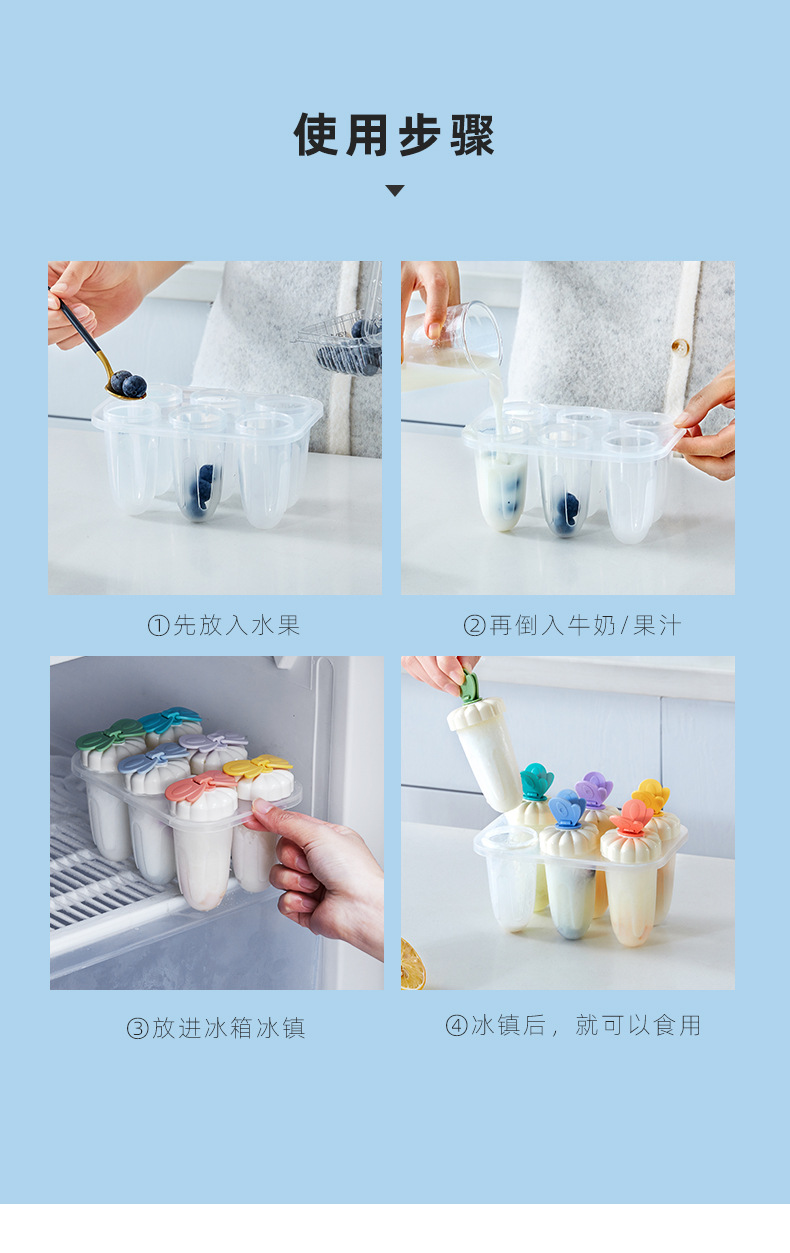 使用步骤

①先放入水果

②再倒入牛奶/果汁

③放进冰箱冰镇

④冰镇后，就可以食用