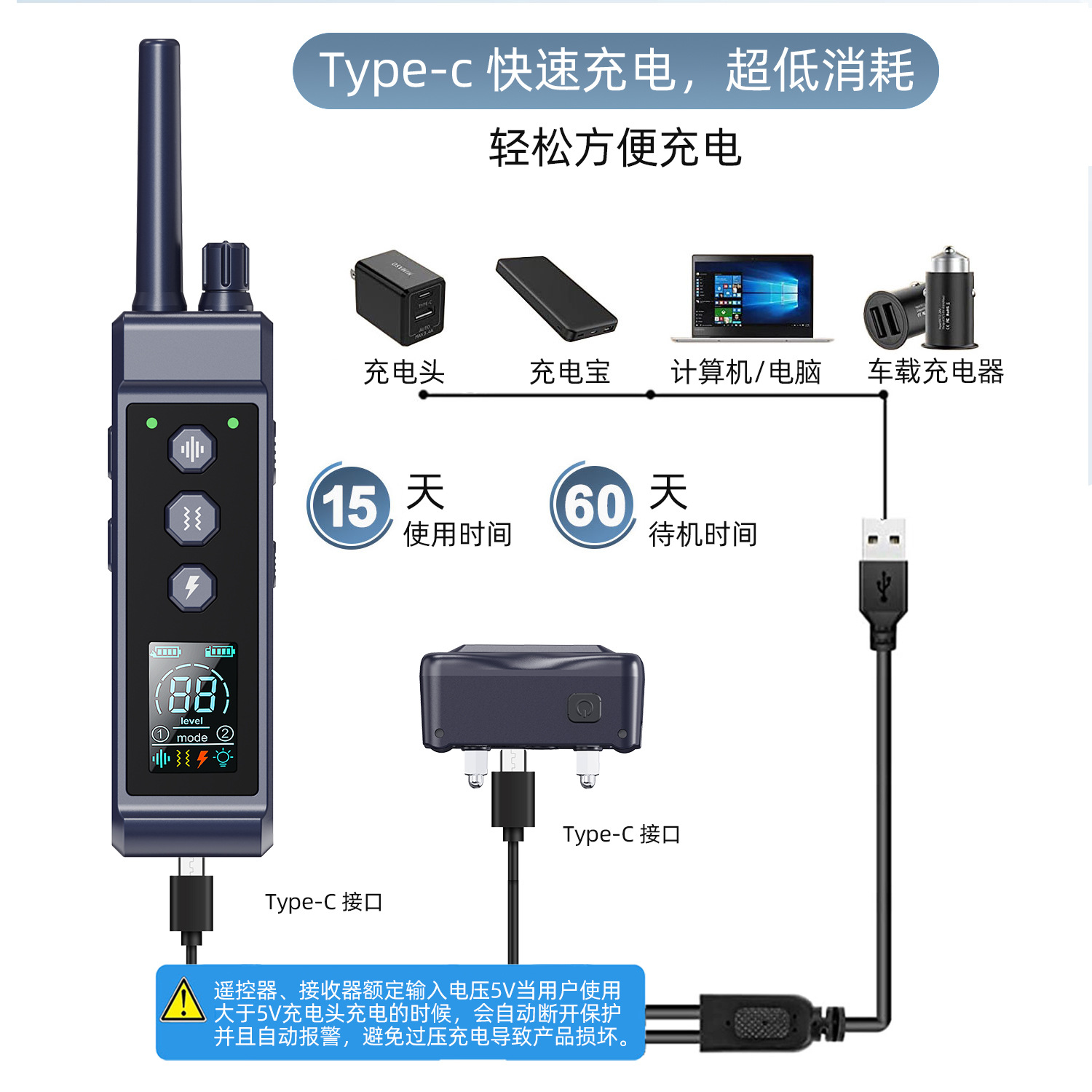 Type-c 快速充电，超低消耗

轻松方便充电

充电头

充电宝

计算机/电脑

车载充电器

15 天
使用时间

60 天
待机时间

88
level
① mode ②

Type-C 接口

Type-C 接口

遥控器、接收器额定输入电压5V当用户使用大于5V充电头充电的时候，会自动断开保护并且自动报警，避免过压充电导致产品损坏。