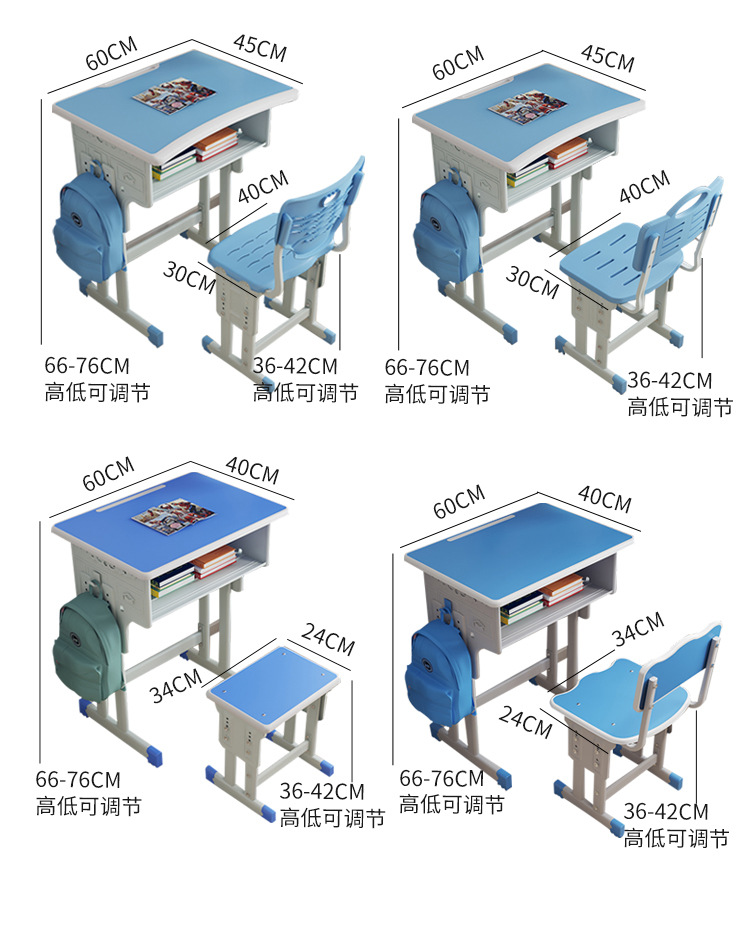 60CM
45CM
40CM
30CM
66-76CM
高低可调节
36-42CM
高低可调节

60CM
45CM
40CM
30CM
66-76CM
高低可调节
36-42CM
高低可调节

60CM
40CM
24CM
34CM
66-76CM
高低可调节
36-42CM
高低可调节

60CM
40CM
34CM
24CM
66-76CM
高低可调节
36-42CM
高低可调节