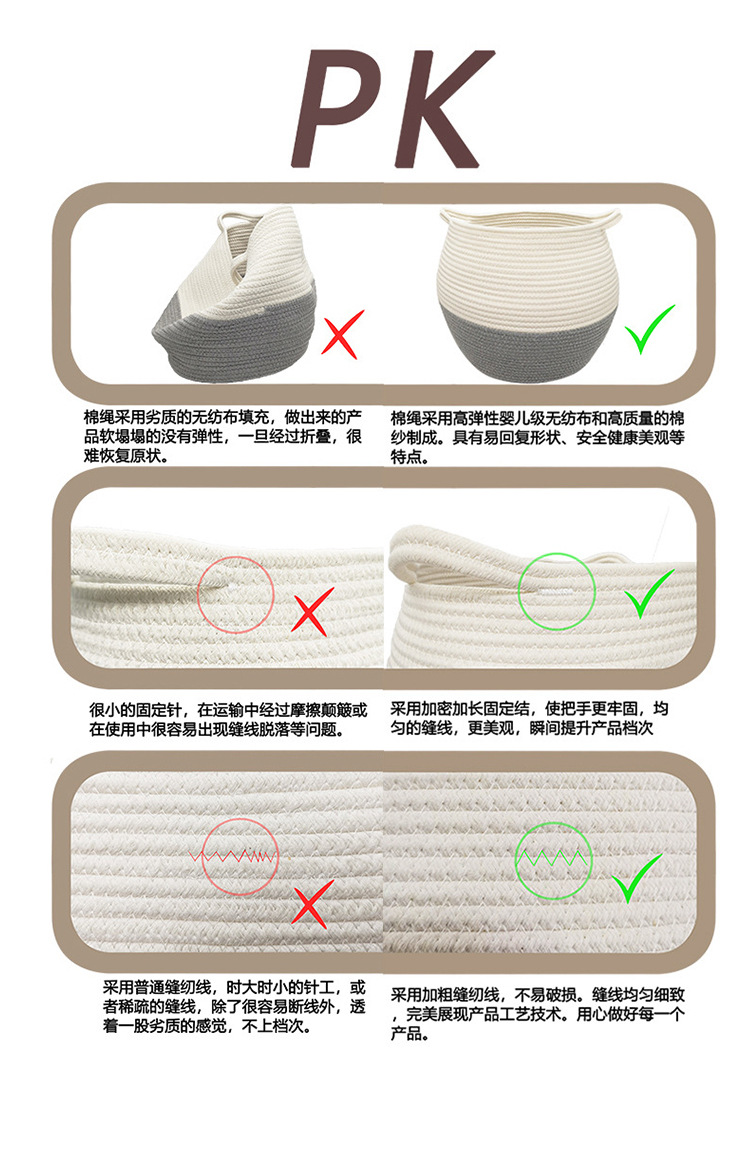 PK

棉绳采用劣质的无纺布填充，做出来的产品软塌塌的没有弹性，一旦经过折叠，很难恢复原状。

棉绳采用高弹性婴儿级无纺布和高质量的棉纱制成。具有易回复形状、安全健康美观等特点。

很小的固定针，在运输中经过摩擦颠簸或在使用中很容易出现缝线脱落等问题。

采用加密加长固定结，使把手更牢固，均匀的缝线，更美观，瞬间提升产品档次

采用普通缝纫线，时大时小的针工，或者稀疏的缝线，除了很容易断线外，透着一股劣质的感觉，不上档次。

采用加粗缝纫线，不易破损。缝线均匀细致，完美展现产品工艺技术。用心做好每一个产品。