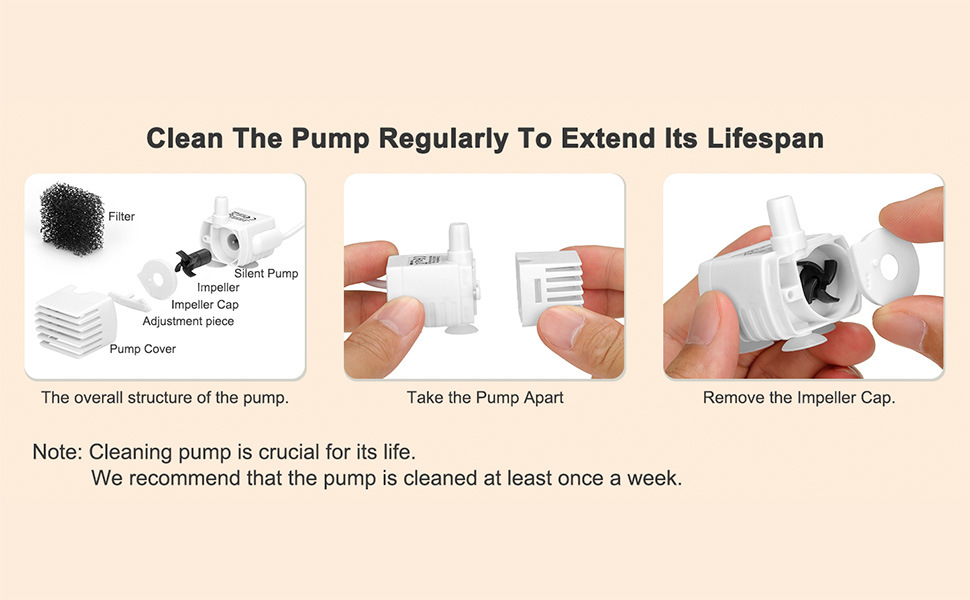 Clean The Pump Regularly To Extend Its Lifespan

Filter
Silent Pump
Impeller
Impeller Cap
Adjustment piece
Pump Cover

The overall structure of the pump.

Take the Pump Apart

Remove the Impeller Cap.

Note: Cleaning pump is crucial for its life.
We recommend that the pump is cleaned at least once a week.