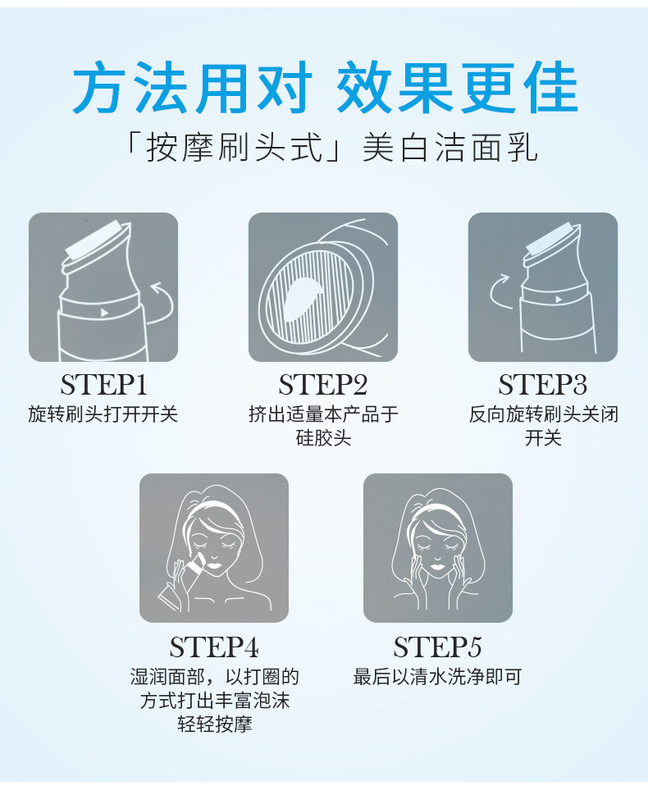 方法用对 效果更佳

「按摩刷头式」美白洁面乳

STEP1
旋转刷头打开开关

STEP2
挤出适量本产品于硅胶头

STEP3
反向旋转刷头关闭开关

STEP4
湿润面部，以打圈的方式打出丰富泡沫轻轻按摩

STEP5
最后以清水洗净即可