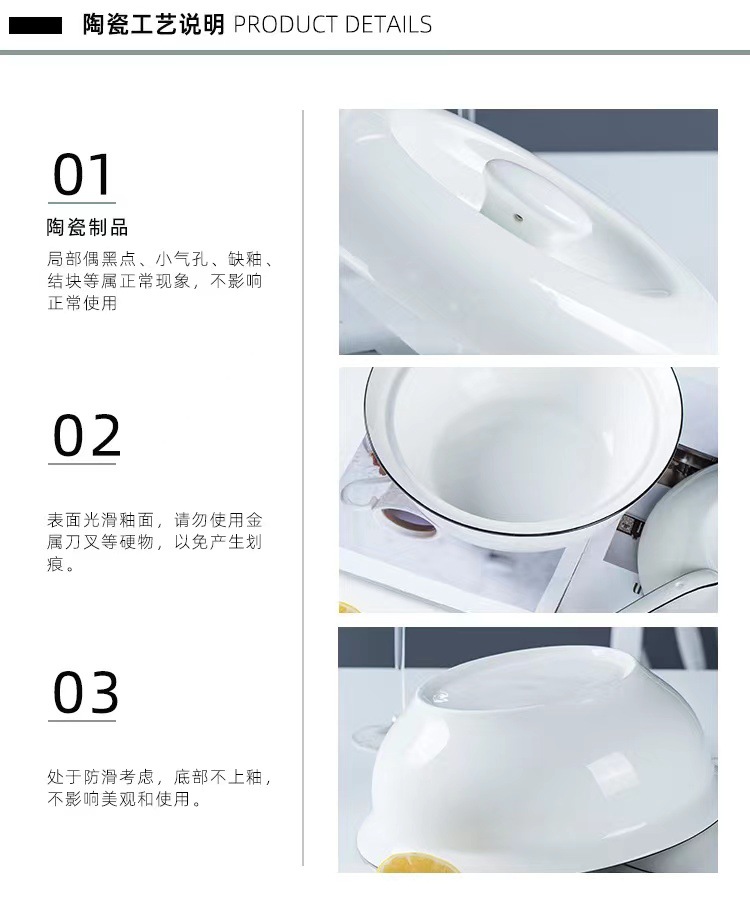 陶瓷工艺说明 PRODUCT DETAILS

01

陶瓷制品

局部偶黑点、小气孔、缺釉、结块等属正常现象，不影响正常使用

02

表面光滑釉面，请勿使用金属刀叉等硬物，以免产生划痕。

03

处于防滑考虑，底部不上釉，不影响美观和使用。