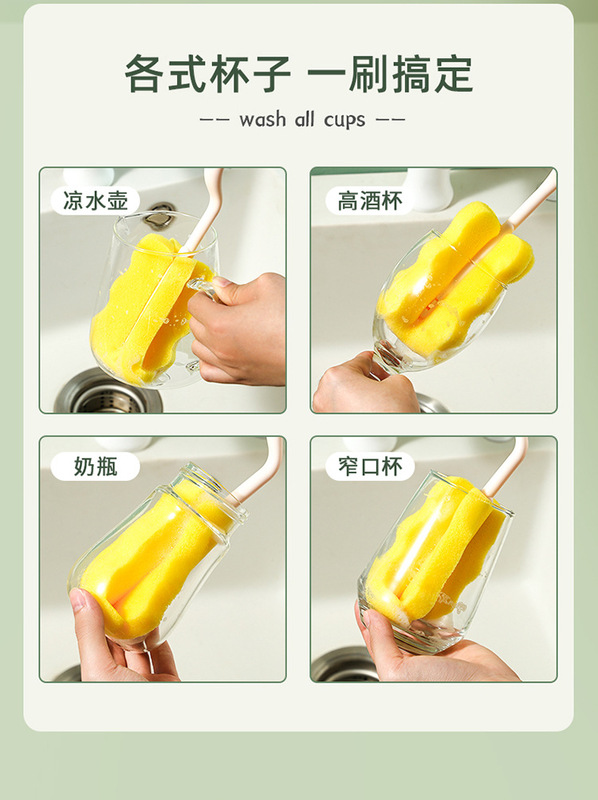 各式杯子 一刷搞定

—— wash all cups ——

凉水壶

高酒杯

奶瓶

窄口杯